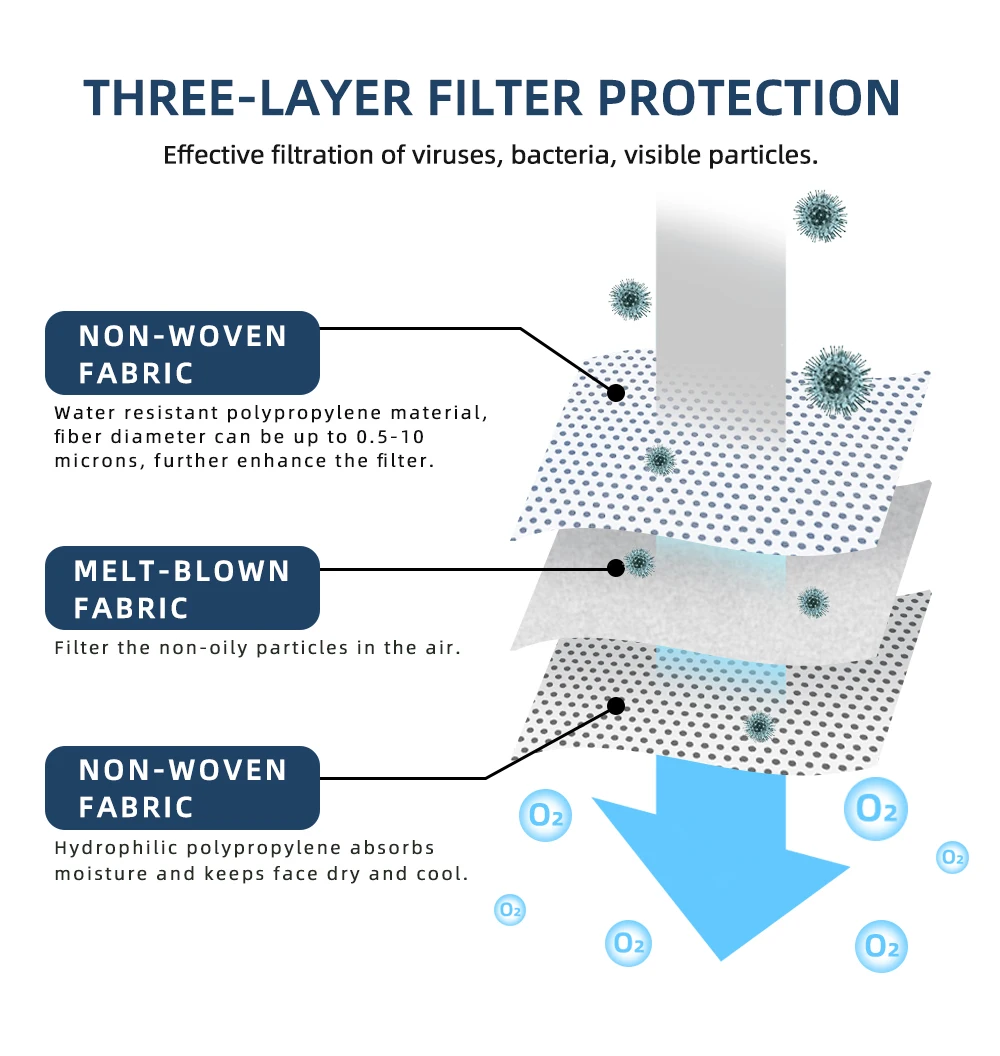 THREE-LAYER FILTER PROTECTION

Effective filtration of viruses, bacteria, visible particles.

NON-WOVEN FABRIC

Water resistant polypropylene material, fiber diameter can be up to 0.5-10 microns, further enhance the filter.

MELT-BLOWN FABRIC

Filter the non-oily particles in the air.

NON-WOVEN FABRIC

Hydrophilic polypropylene absorbs moisture and keeps face dry and cool.

$O_2$

$O_2$

$O_2$

$O_2$

$O_2$

$O_2$