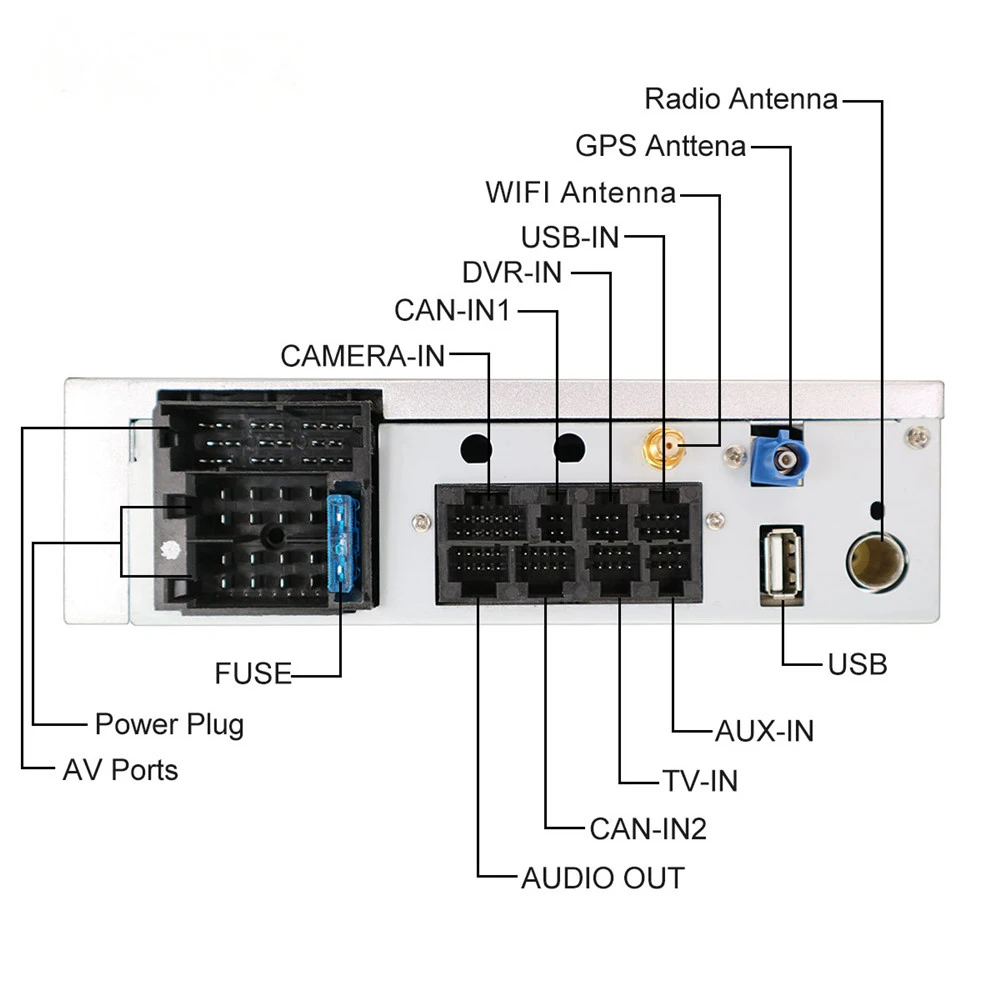 Radio Antenna
GPS Anttena
WIFI Antenna
USB-IN
DVR-IN
CAN-IN1
CAMERA-IN
FUSE
Power Plug
AV Ports
USB
AUX-IN
TV-IN
CAN-IN2
AUDIO OUT