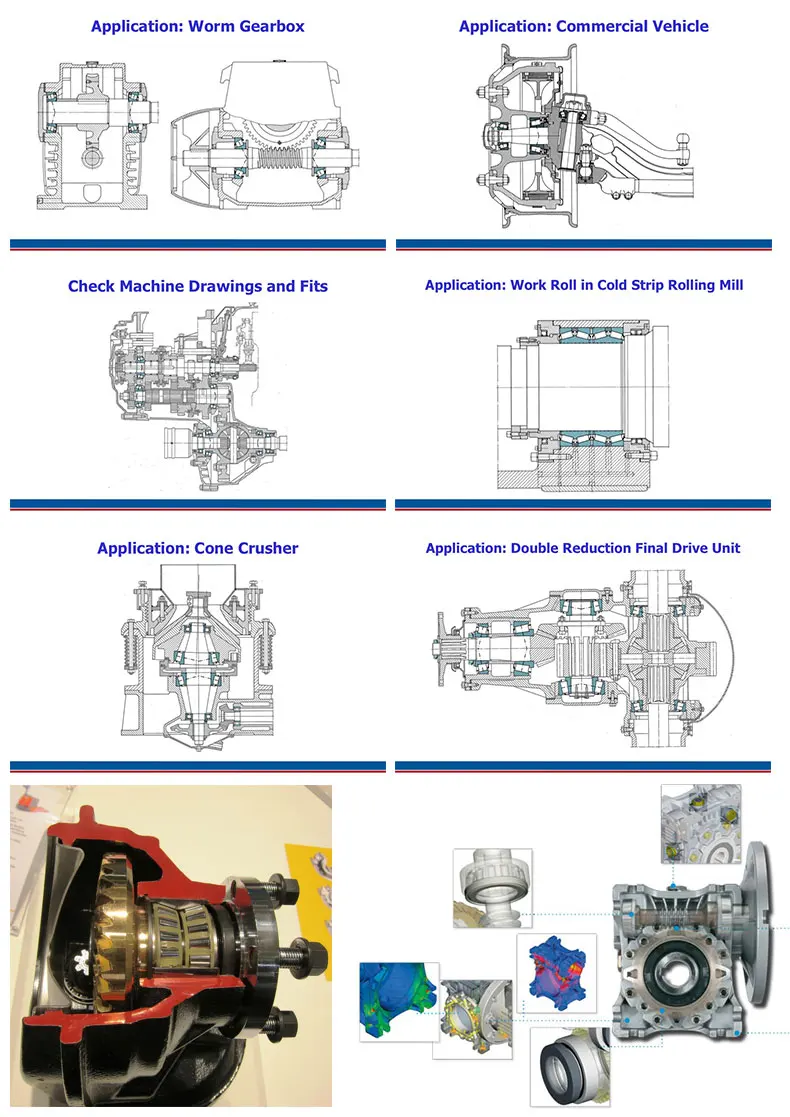 Application: Worm Gearbox

Application: Commercial Vehicle

Check Machine Drawings and Fits

Application: Work Roll in Cold Strip Rolling Mill

Application: Cone Crusher

Application: Double Reduction Final Drive Unit