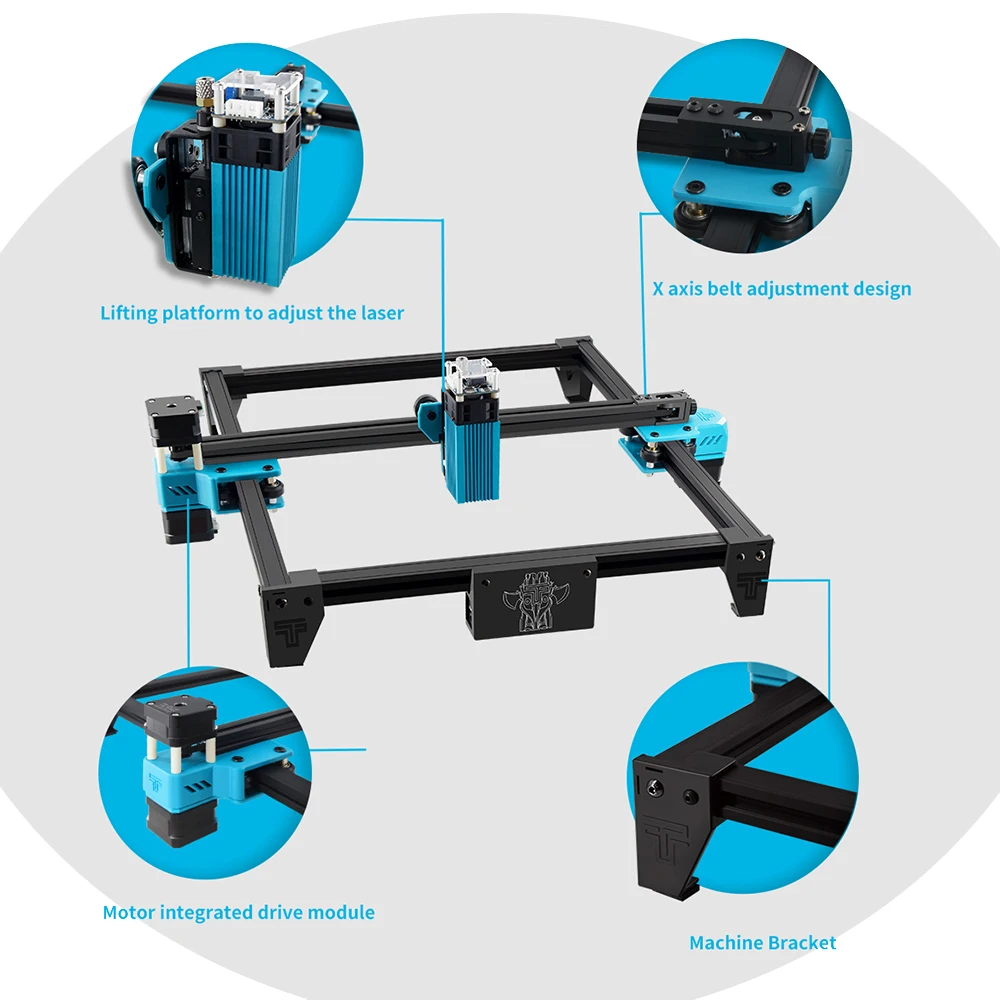 Lifting platform to adjust the laser

X axis belt adjustment design

Motor integrated drive module

Machine Bracket