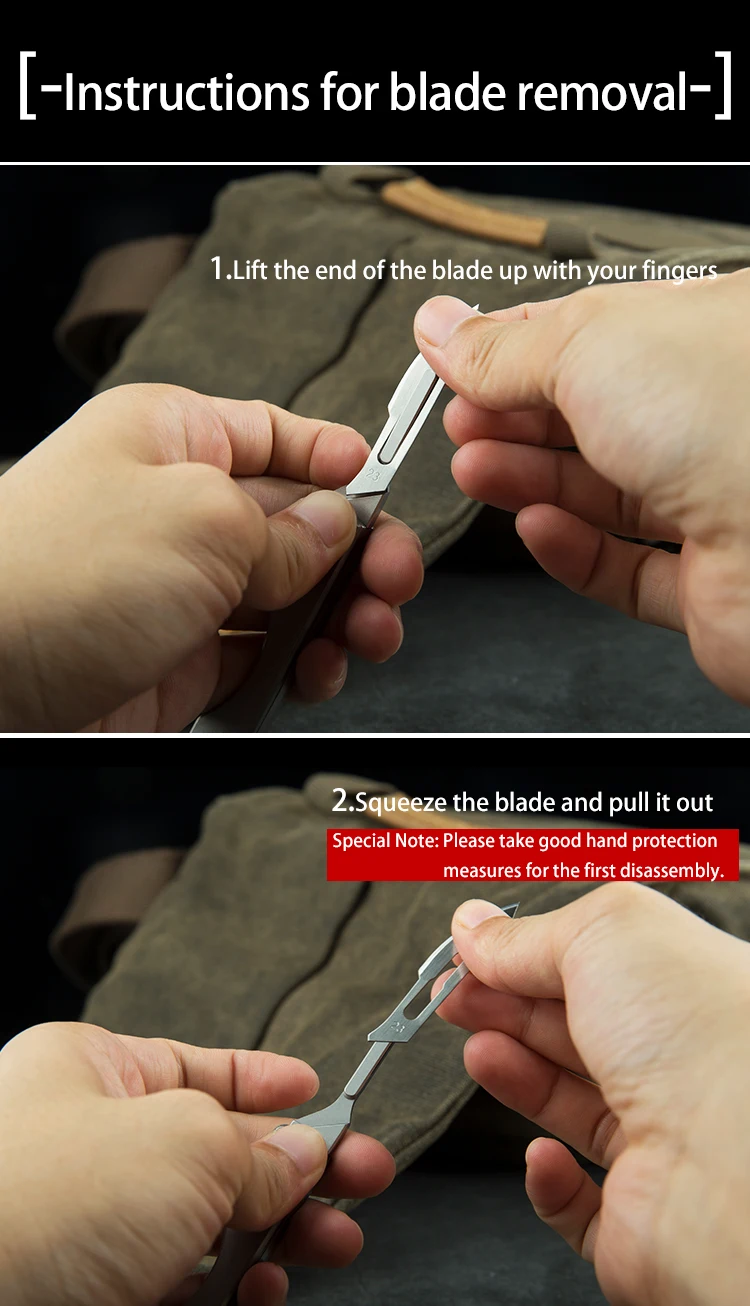 [-Instructions for blade removal-]

1.Lift the end of the blade up with your fingers

23

2.Squeeze the blade and pull it out

Special Note: Please take good hand protection measures for the first disassembly.

23