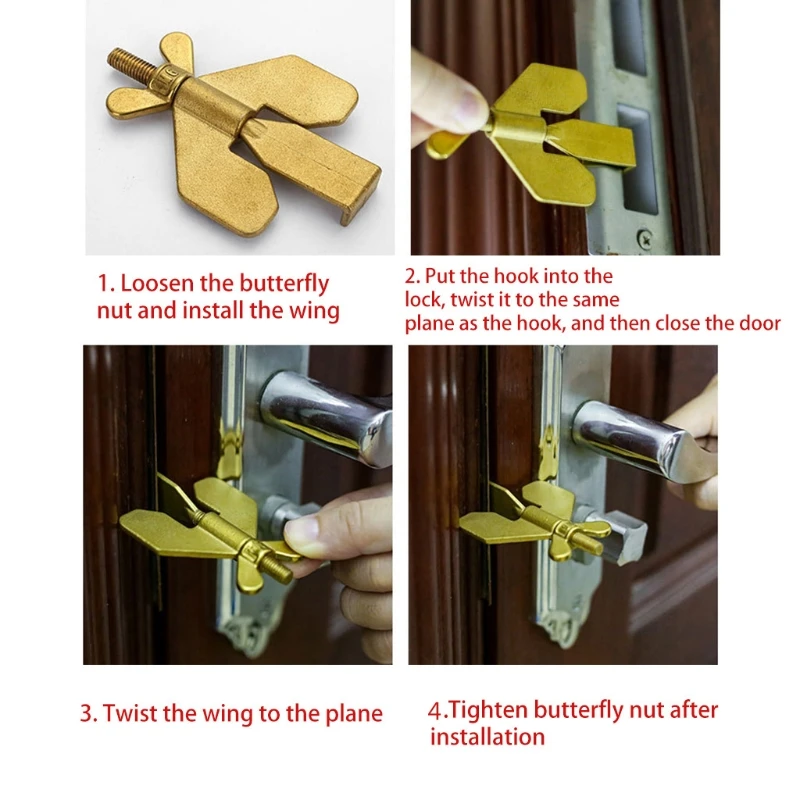 1. Loosen the butterfly nut and install the wing

2. Put the hook into the lock, twist it to the same plane as the hook, and then close the door

3. Twist the wing to the plane

4.Tighten butterfly nut after installation