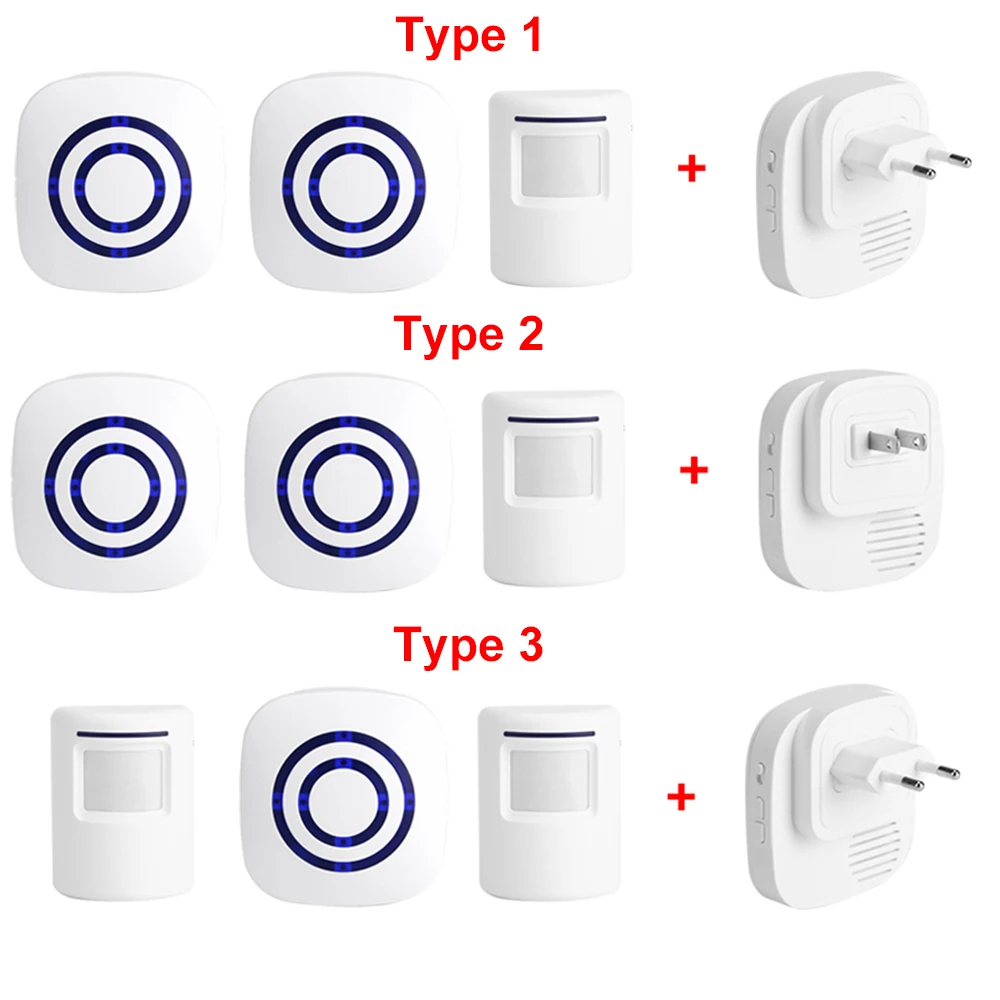 Type 1

+

Type 2

+

Type 3

+