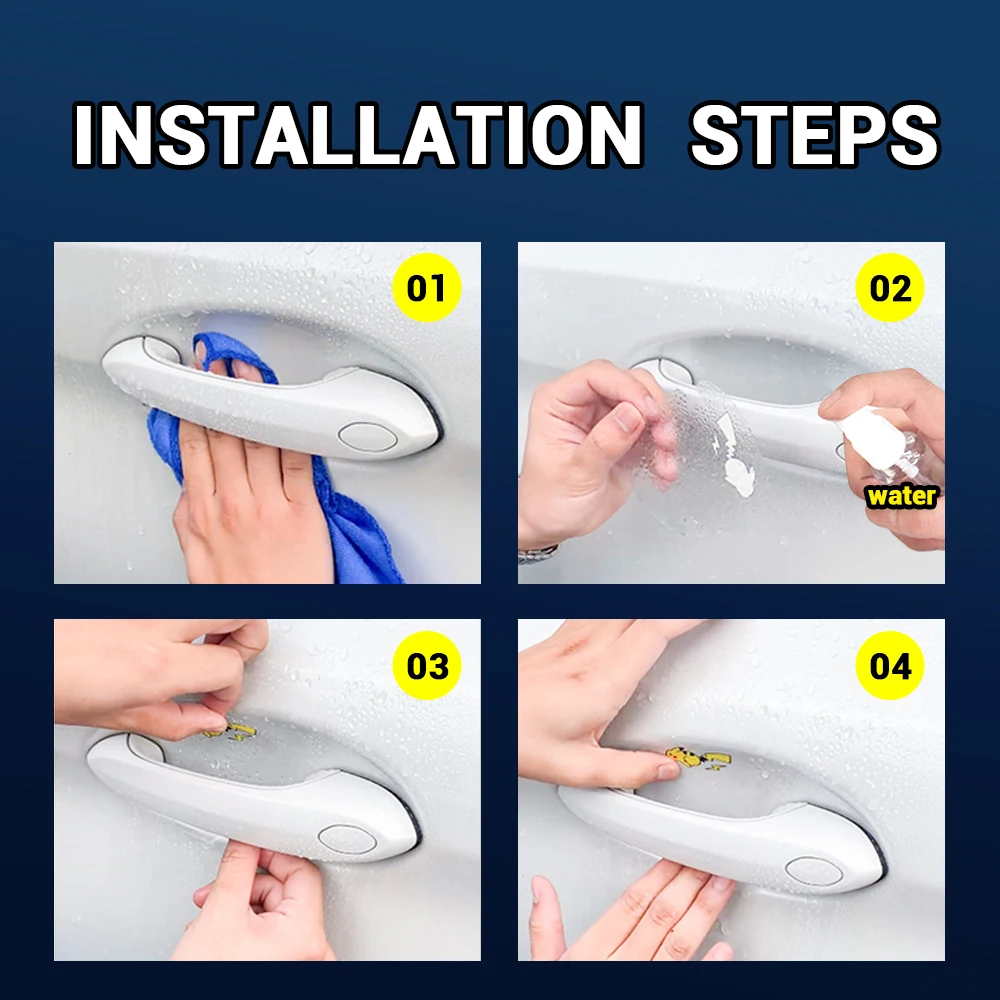 INSTALLATION STEPS

01

02

water

03

04