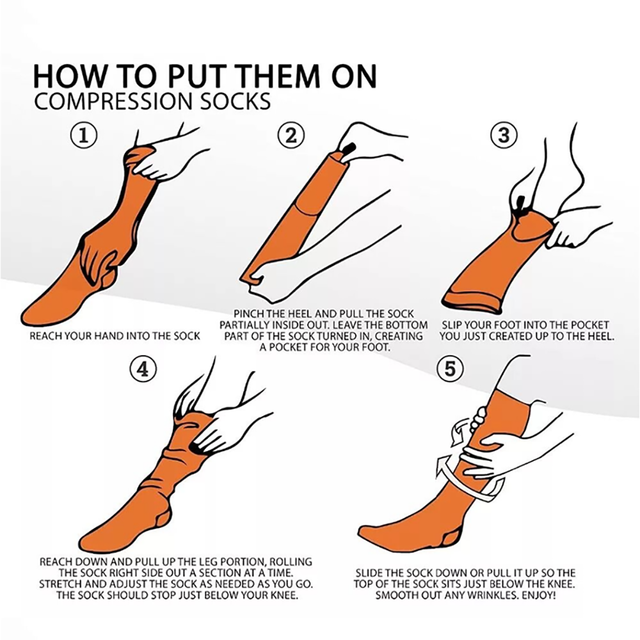 HOW TO PUT THEM ON
COMPRESSION SOCKS

①
REACH YOUR HAND INTO THE SOCK

②
PINCH THE HEEL AND PULL THE SOCK PARTIALLY INSIDE OUT. LEAVE THE BOTTOM PART OF THE SOCK TURNED IN, CREATING A POCKET FOR YOUR FOOT.

③
SLIP YOUR FOOT INTO THE POCKET YOU JUST CREATED UP TO THE HEEL.

④
REACH DOWN AND PULL UP THE LEG PORTION, ROLLING THE SOCK RIGHT SIDE OUT A SECTION AT A TIME. STRETCH AND ADJUST THE SOCK AS NEEDED AS YOU GO. THE SOCK SHOULD STOP JUST BELOW YOUR KNEE.

⑤
SLIDE THE SOCK DOWN OR PULL IT UP SO THE TOP OF THE SOCK SITS JUST BELOW THE KNEE. SMOOTH OUT ANY WRINKLES. ENJOY!