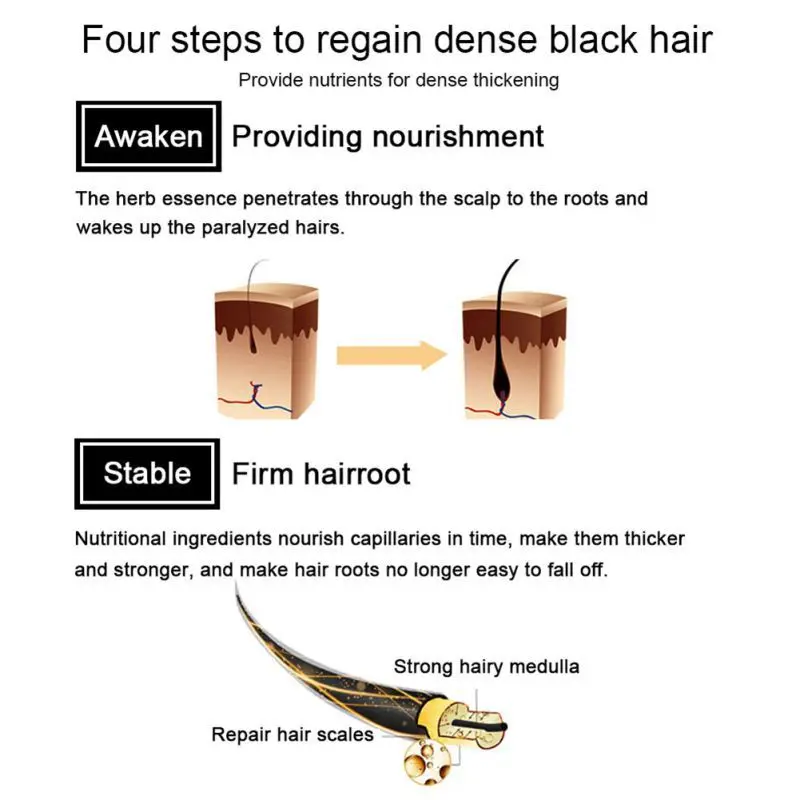 Four steps to regain dense black hair

Provide nutrients for dense thickening

Awaken Providing nourishment

The herb essence penetrates through the scalp to the roots and wakes up the paralyzed hairs.

Stable Firm hairroot

Nutritional ingredients nourish capillaries in time, make them thicker and stronger, and make hair roots no longer easy to fall off.

Strong hairy medulla

Repair hair scales