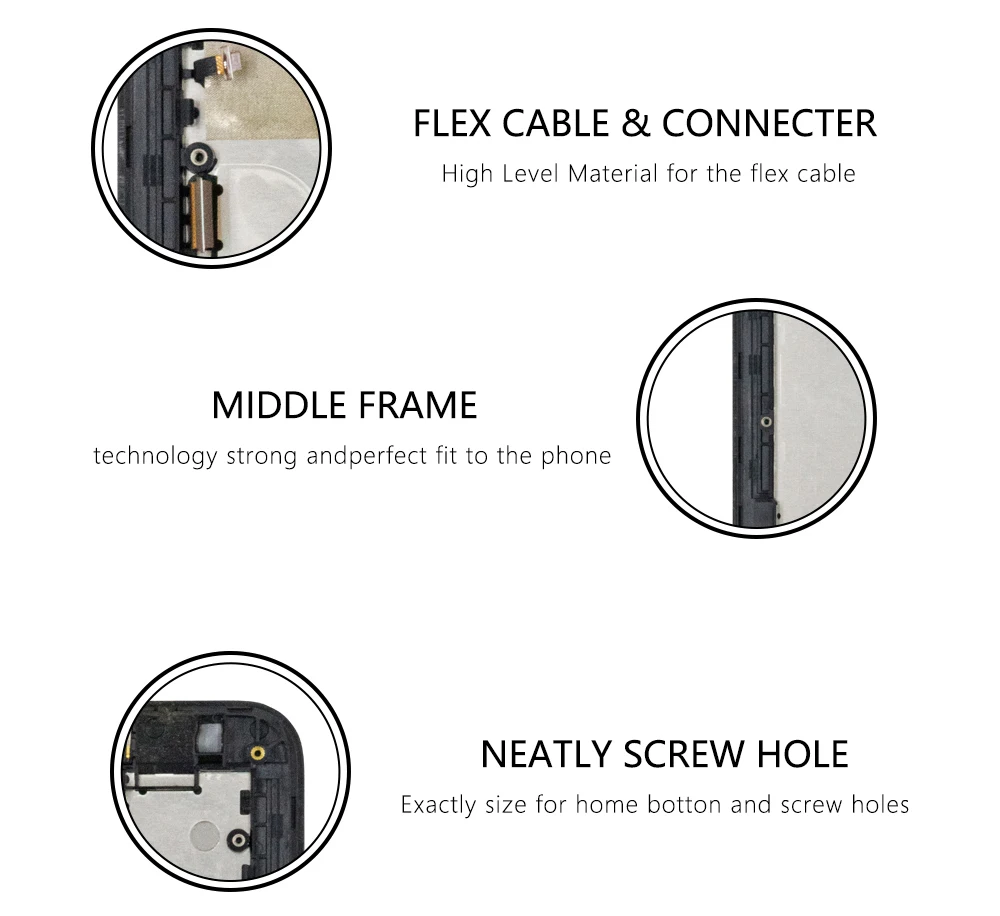 FLEX CABLE & CONNECTER
High Level Material for the flex cable

MIDDLE FRAME
technology strong andperfect fit to the phone

NEATLY SCREW HOLE
Exactly size for home botton and screw holes