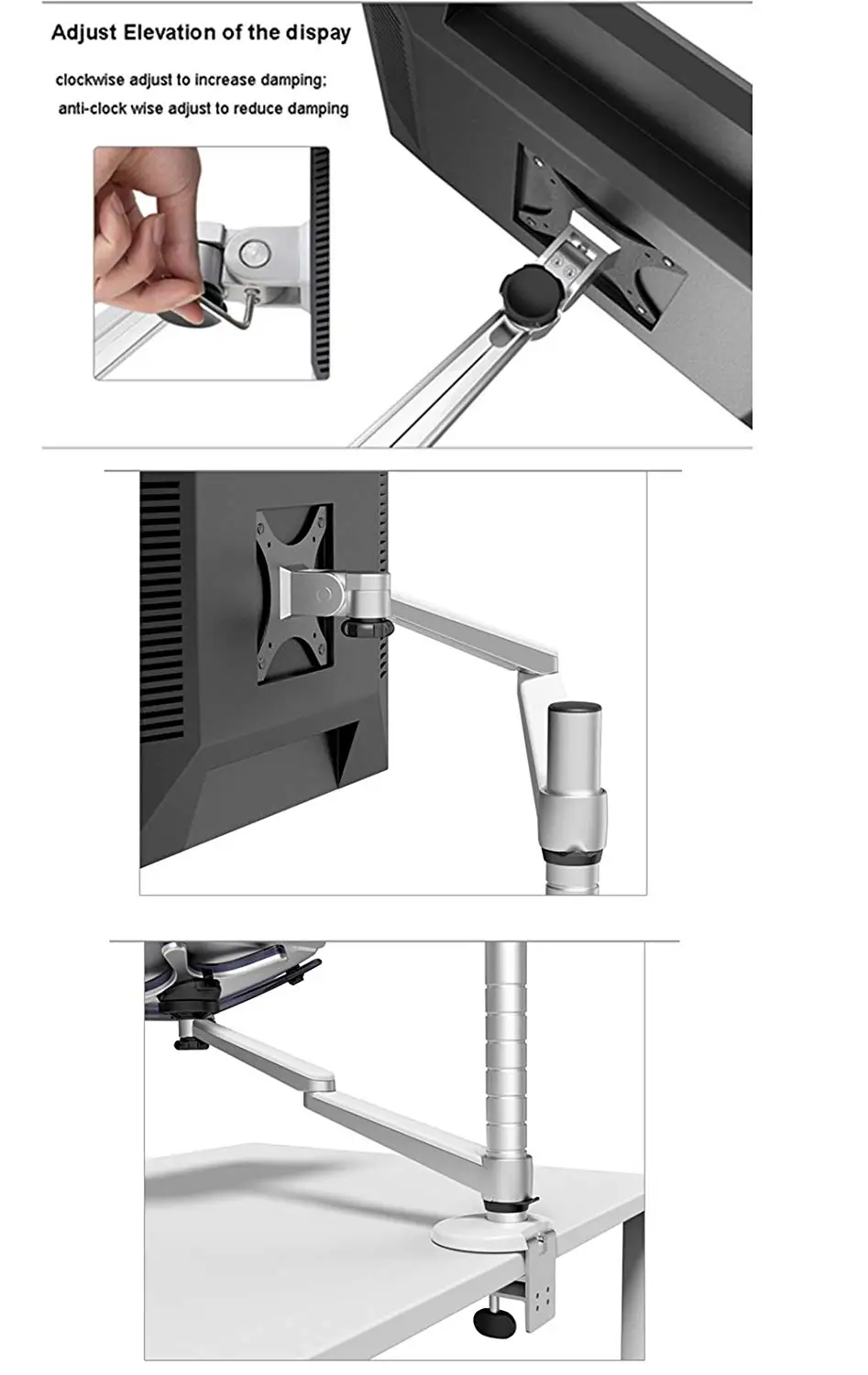 Adjust Elevation of the dispay

clockwise adjust to increase damping;
anti-clock wise adjust to reduce damping