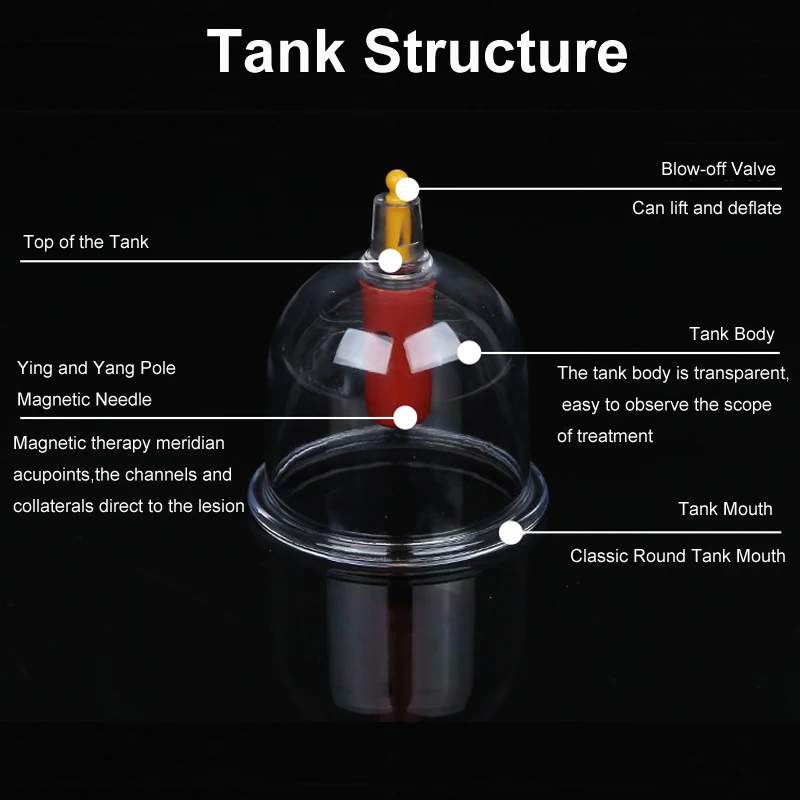 Tank Structure

Blow-off Valve

Can lift and deflate

Top of the Tank

Tank Body

The tank body is transparent, easy to observe the scope of treatment

Ying and Yang Pole

Magnetic Needle

Magnetic therapy meridian acupoints,the channels and collaterals direct to the lesion

Tank Mouth

Classic Round Tank Mouth