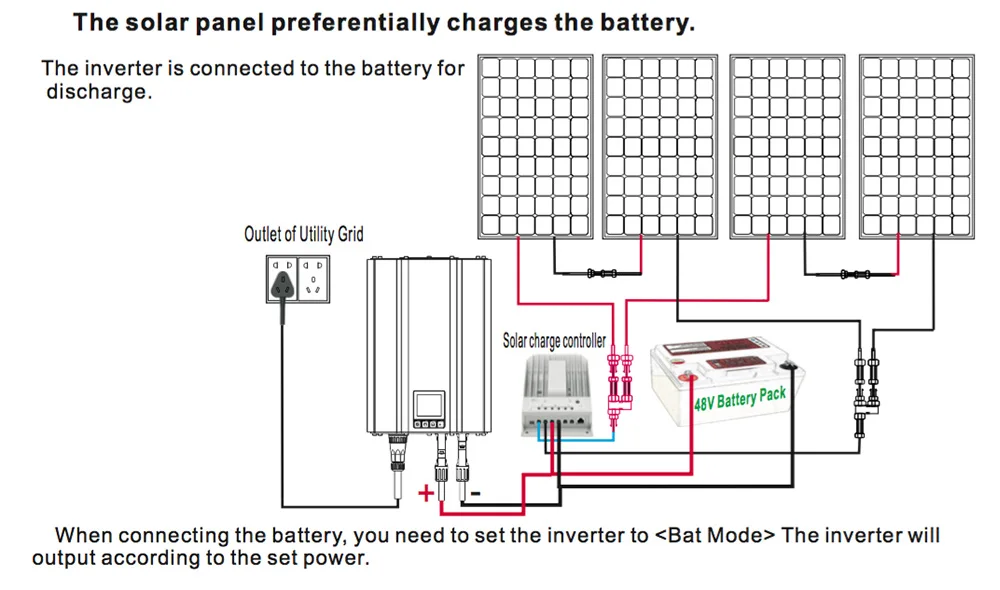 The solar panel preferentially charges the battery.

The inverter is connected to the battery for discharge.

Outlet of Utility Grid

Solar charge controller

48V Battery Pack

+

-

When connecting the battery, you need to set the inverter to <Bat Mode> The inverter will output according to the set power.