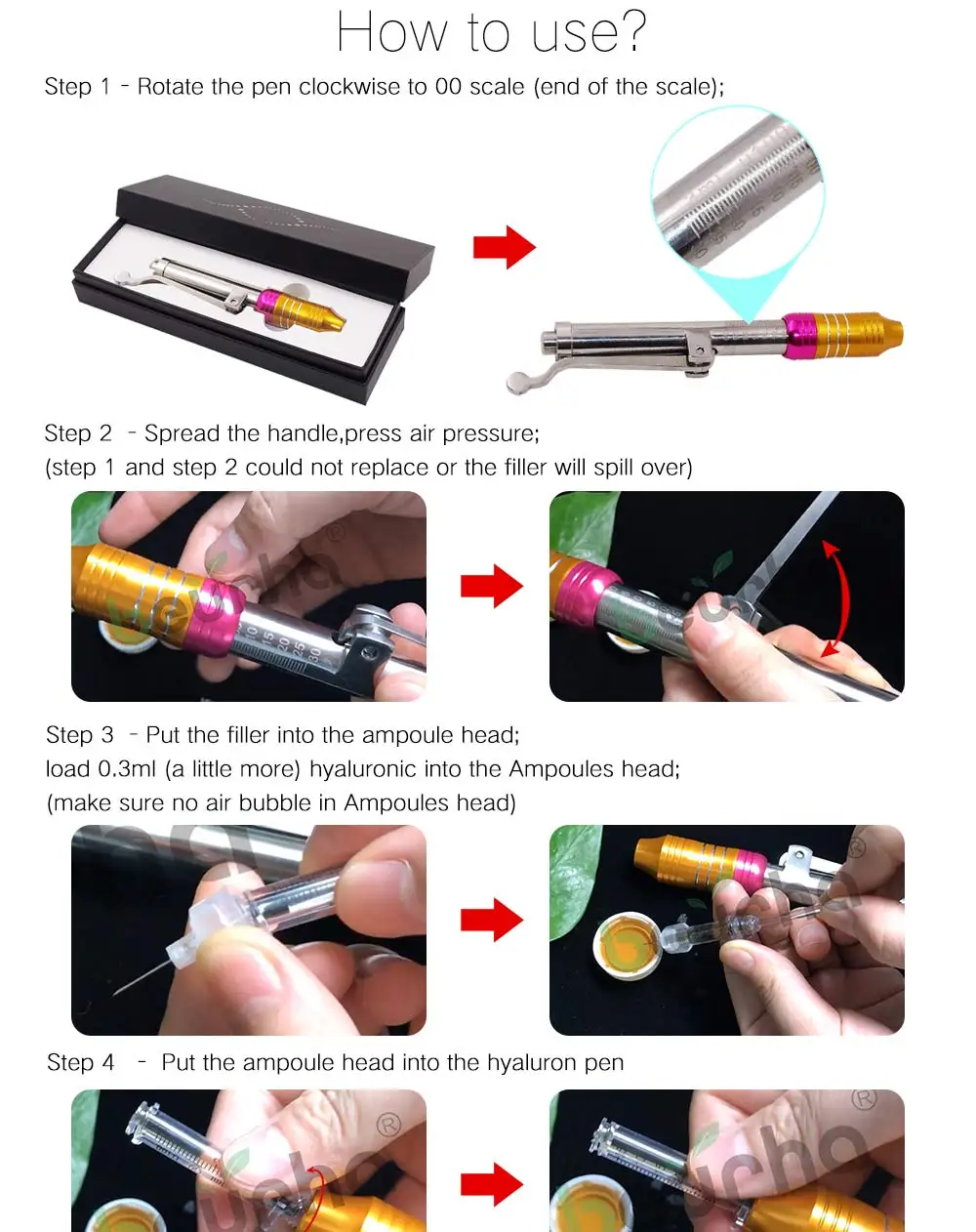 How to use?

Step 1 - Rotate the pen clockwise to 00 scale (end of the scale);

Step 2 - Spread the handle,press air pressure;
(step 1 and step 2 could not replace or the filler will spill over)

Step 3 - Put the filler into the ampoule head;
load 0.3ml (a little more) hyaluronic into the Ampoules head;
(make sure no air bubble in Ampoules head)

Step 4 - Put the ampoule head into the hyaluron pen