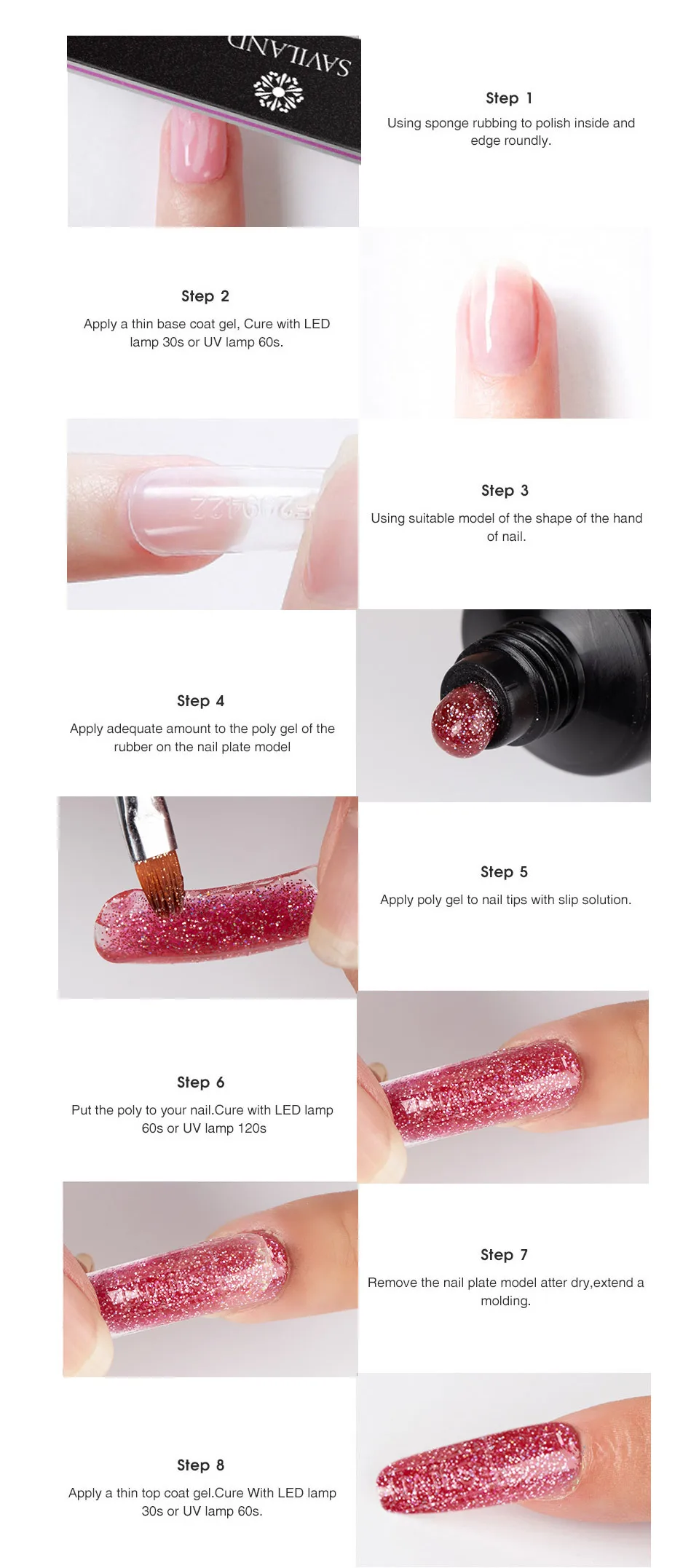 SAVILAND

Step 1

Using sponge rubbing to polish inside and edge roundly.

Step 2

Apply a thin base coat gel, Cure with LED lamp 30s or UV lamp 60s.

Step 3

Using suitable model of the shape of the hand of nail.

Step 4

Apply adequate amount to the poly gel of the rubber on the nail plate model

Step 5

Apply poly gel to nail tips with slip solution.

Step 6

Put the poly to your nail.Cure with LED lamp 60s or UV lamp 120s

Step 7

Remove the nail plate model atter dry,extend a molding.

Step 8

Apply a thin top coat gel.Cure With LED lamp 30s or UV lamp 60s.