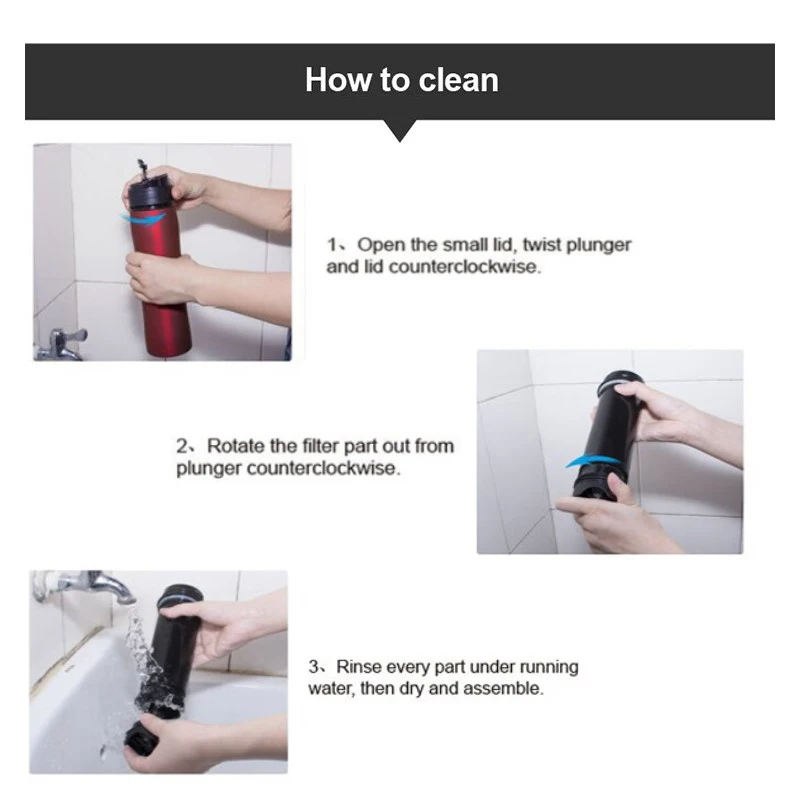 How to clean

1、Open the small lid, twist plunger and lid counterclockwise.

2、Rotate the filter part out from plunger counterclockwise.

3、Rinse every part under running water, then dry and assemble.