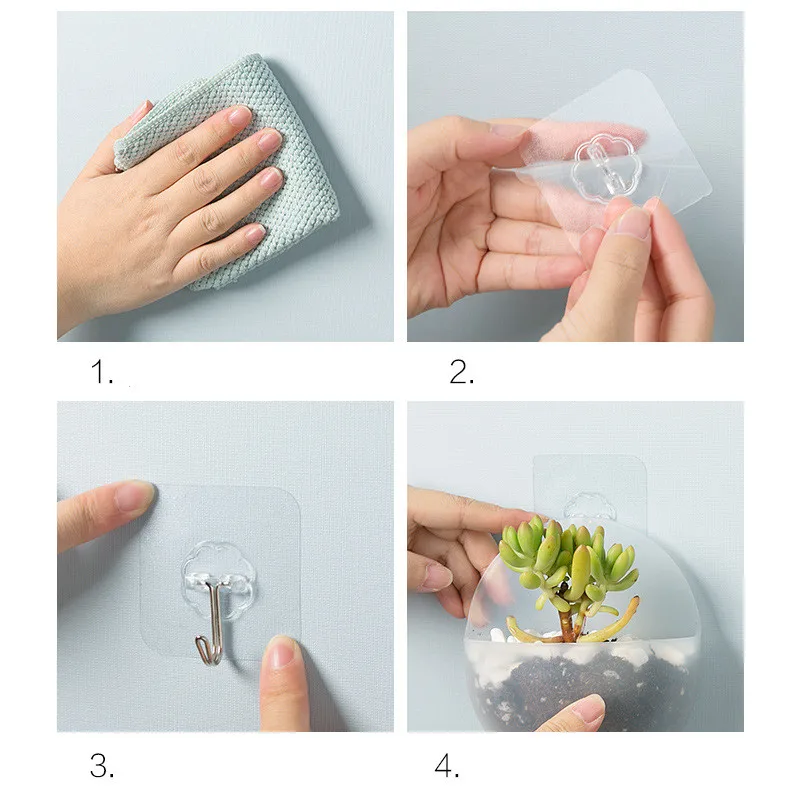 1.

2.

3.

4.