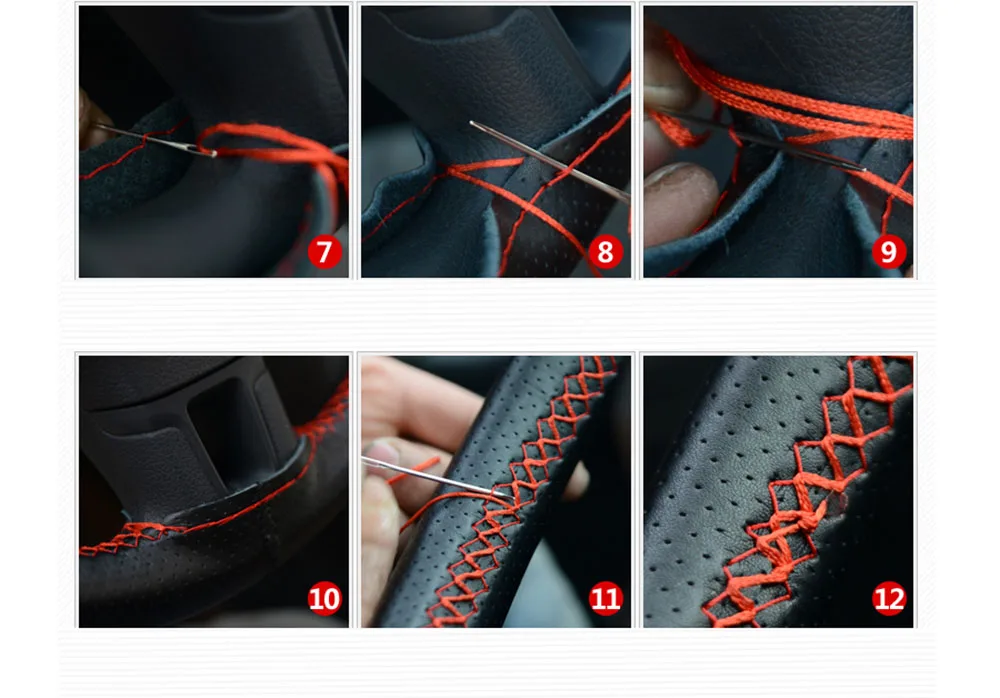 7

8

9

10

11

12