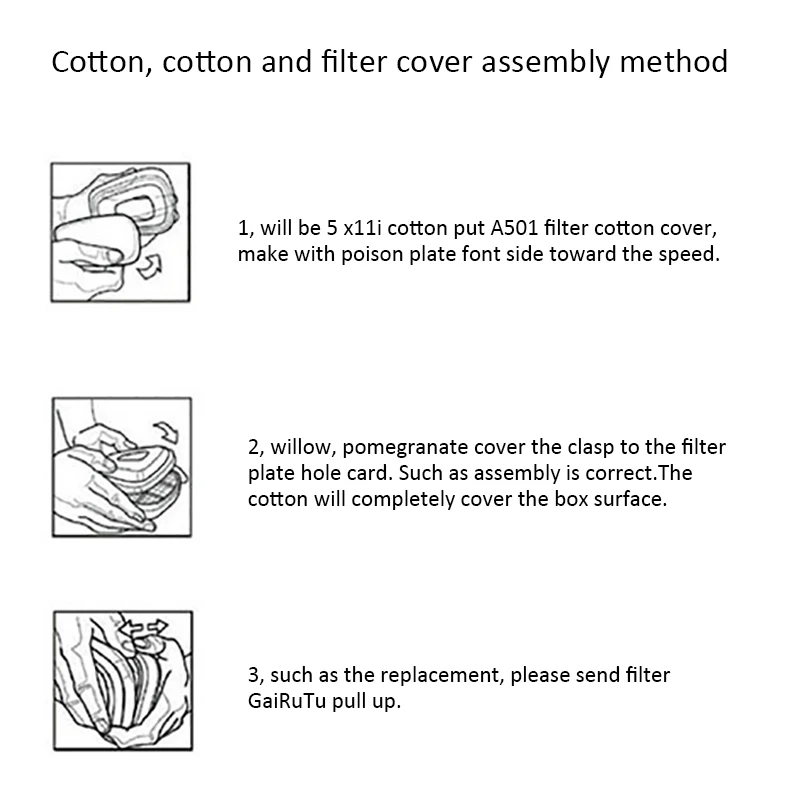 Cotton, cotton and filter cover assembly method

1, will be 5 x11i cotton put A501 filter cotton cover, make with poison plate font side toward the speed.

2, willow, pomegranate cover the clasp to the filter plate hole card. Such as assembly is correct.The cotton will completely cover the box surface.

3, such as the replacement, please send filter GaiRuTu pull up.