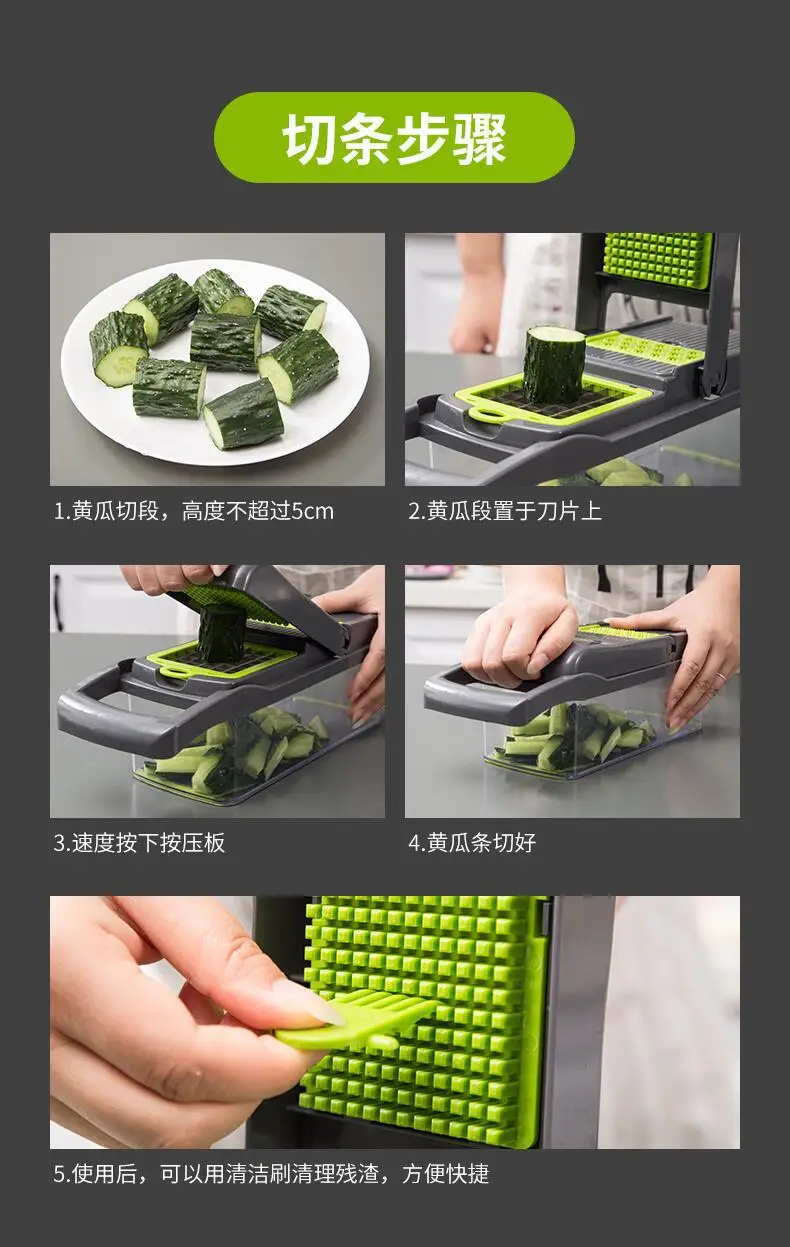 切条步骤

1.黄瓜切段，高度不超过5cm

2.黄瓜段置于刀片上

3.速度按下按压板

4.黄瓜条切好

5.使用后，可以用清洁刷清理残渣，方便快捷