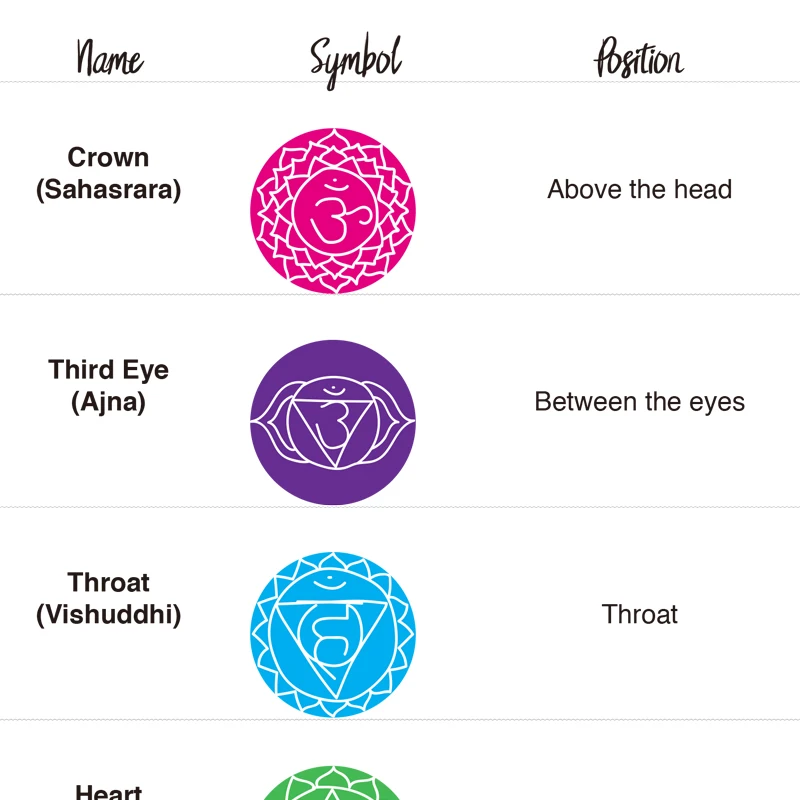 | Name | Symbol | Position |
|---|---|---|
| Crown (Sahasrara) | | Above the head |
| Third Eye (Ajna) | | Between the eyes |
| Throat (Vishuddhi) | | Throat |
| Heart | | |