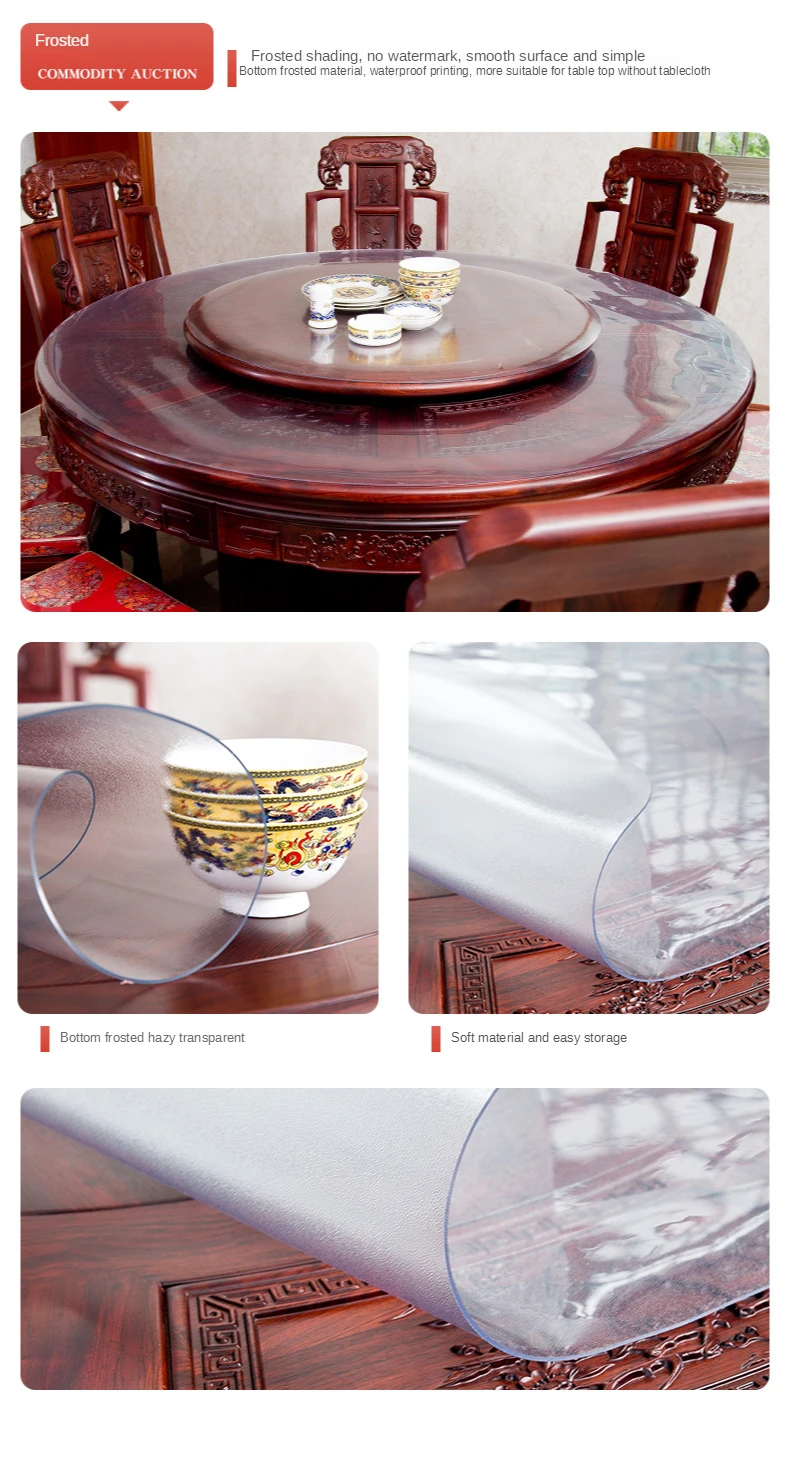 Frosted
COMMODITY AUCTION

Frosted shading, no watermark, smooth surface and simple
Bottom frosted material, waterproof printing, more suitable for table top without tablecloth

Bottom frosted hazy transparent

Soft material and easy storage