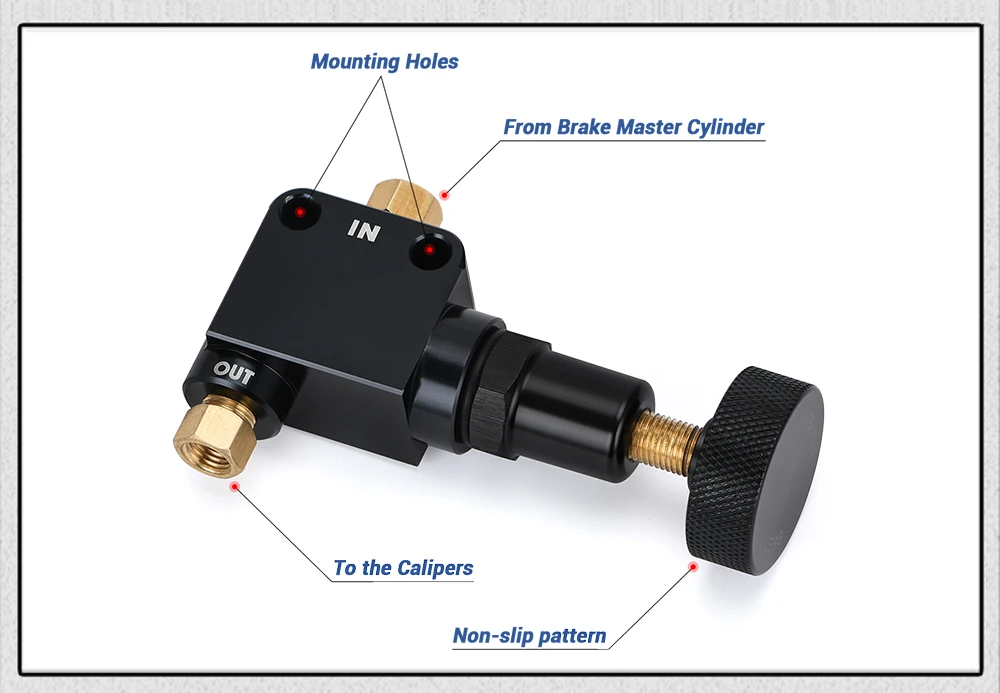 Mounting Holes
From Brake Master Cylinder
IN
OUT
To the Calipers
Non-slip pattern