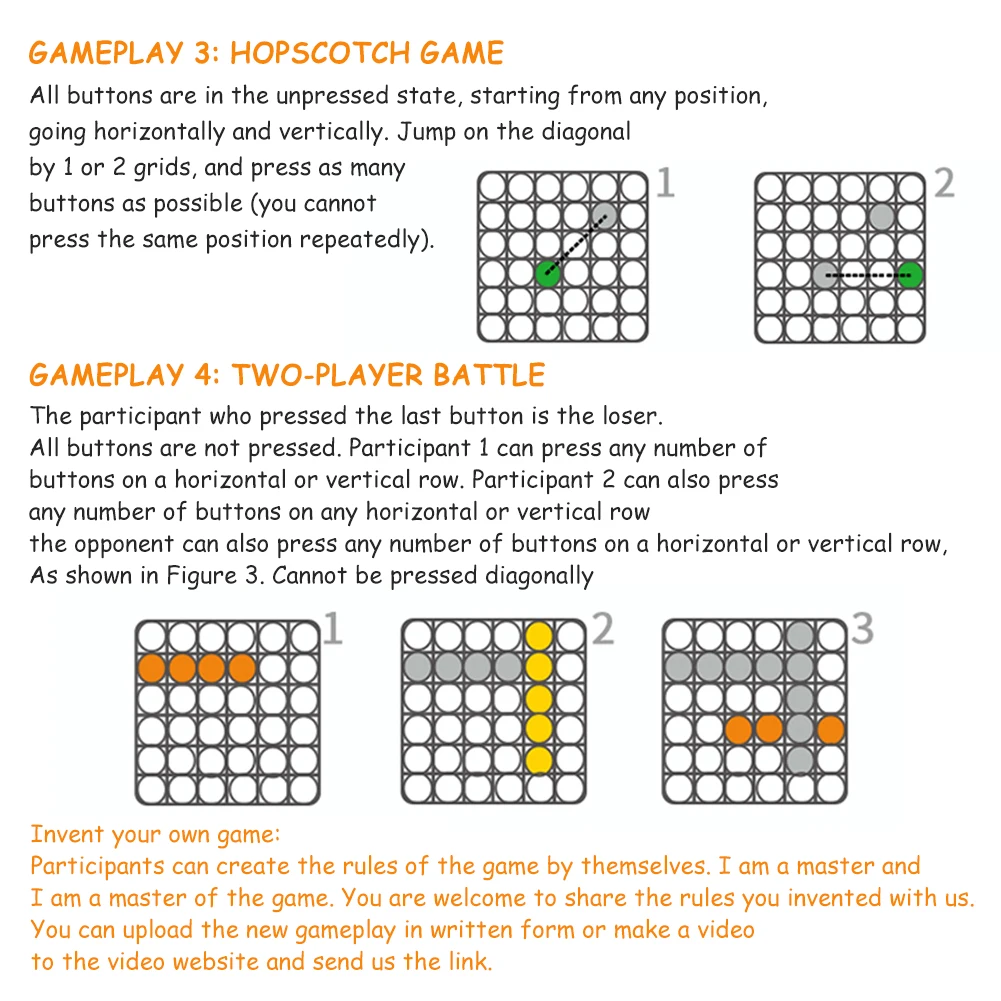 GAMEPLAY 3: HOPSCOTCH GAME

All buttons are in the unpressed state, starting from any position, going horizontally and vertically. Jump on the diagonal by 1 or 2 grids, and press as many buttons as possible (you cannot press the same position repeatedly).

1

2

GAMEPLAY 4: TWO-PLAYER BATTLE

The participant who pressed the last button is the loser.
All buttons are not pressed. Participant 1 can press any number of buttons on a horizontal or vertical row. Participant 2 can also press any number of buttons on any horizontal or vertical row the opponent can also press any number of buttons on a horizontal or vertical row, As shown in Figure 3. Cannot be pressed diagonally

1

2

3

Invent your own game:
Participants can create the rules of the game by themselves. I am a master and I am a master of the game. You are welcome to share the rules you invented with us. You can upload the new gameplay in written form or make a video to the video website and send us the link.