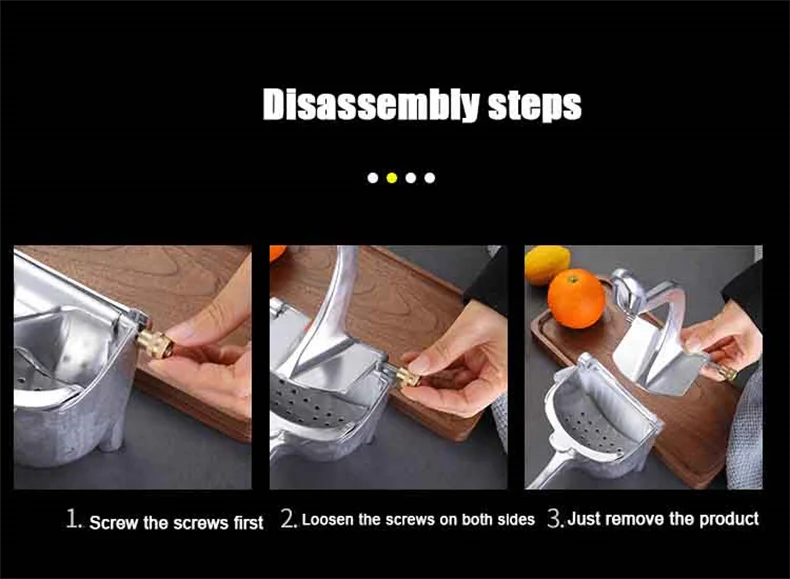 Disassembly steps

1. Screw the screws first 2. Loosen the screws on both sides 3. Just remove the product