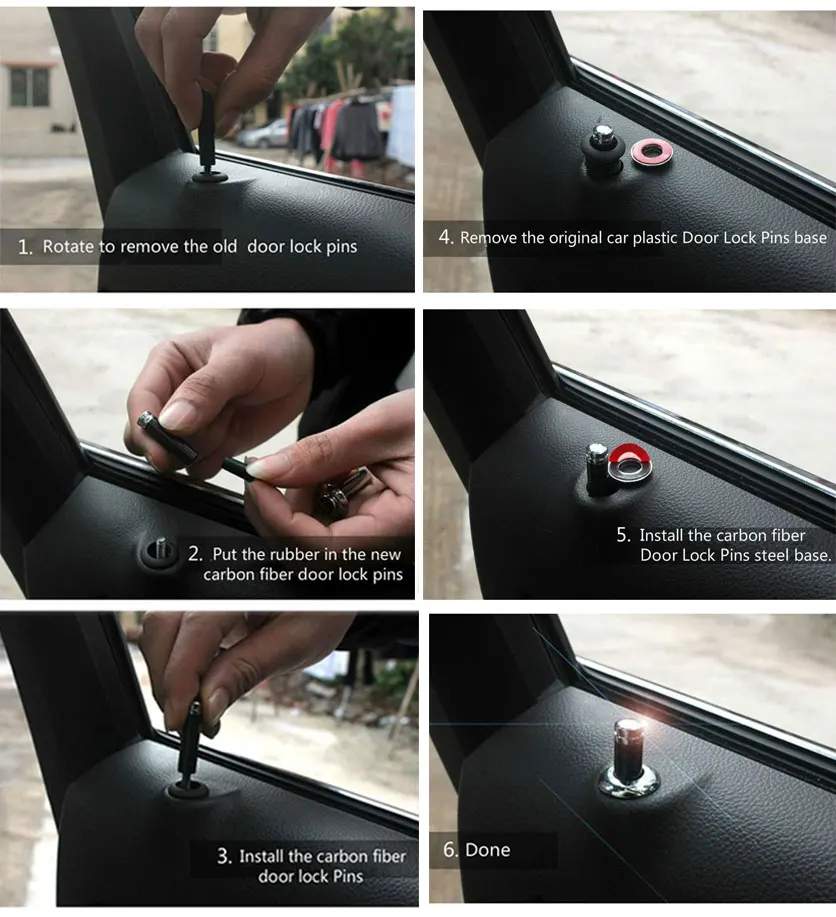 1. Rotate to remove the old door lock pins

2. Put the rubber in the new carbon fiber door lock pins

3. Install the carbon fiber door lock Pins

4. Remove the original car plastic Door Lock Pins base

5. Install the carbon fiber Door Lock Pins steel base.

6. Done