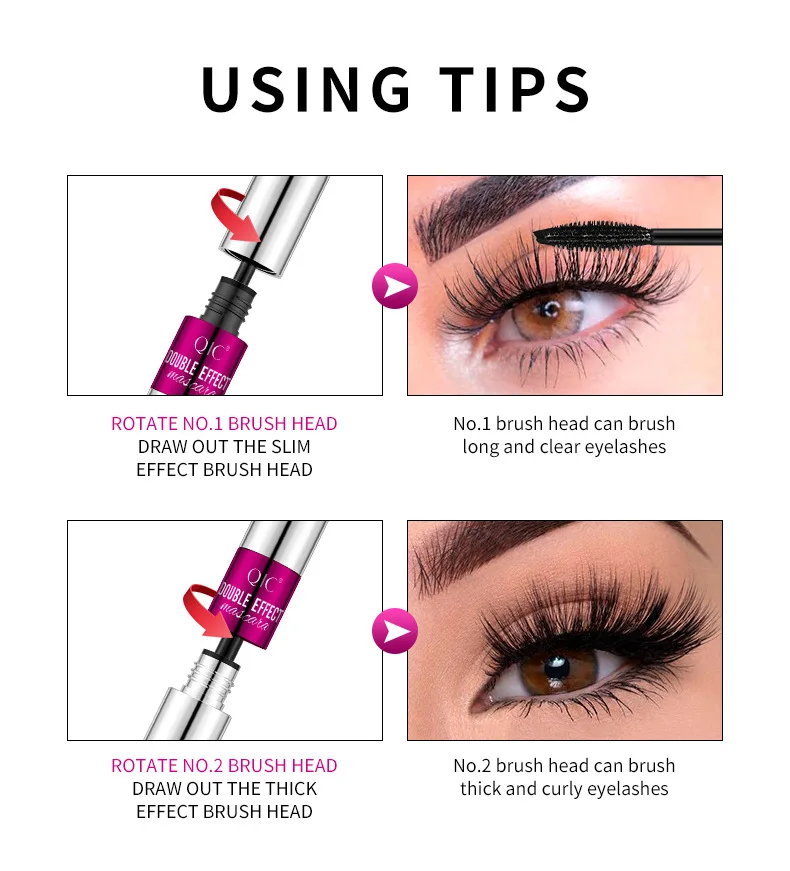 USING TIPS

QIC
DOUBLE EFFECT
mascara

ROTATE NO.1 BRUSH HEAD
DRAW OUT THE SLIM EFFECT BRUSH HEAD

No.1 brush head can brush long and clear eyelashes

QIC
DOUBLE EFFECT
mascara

ROTATE NO.2 BRUSH HEAD
DRAW OUT THE THICK EFFECT BRUSH HEAD

No.2 brush head can brush thick and curly eyelashes