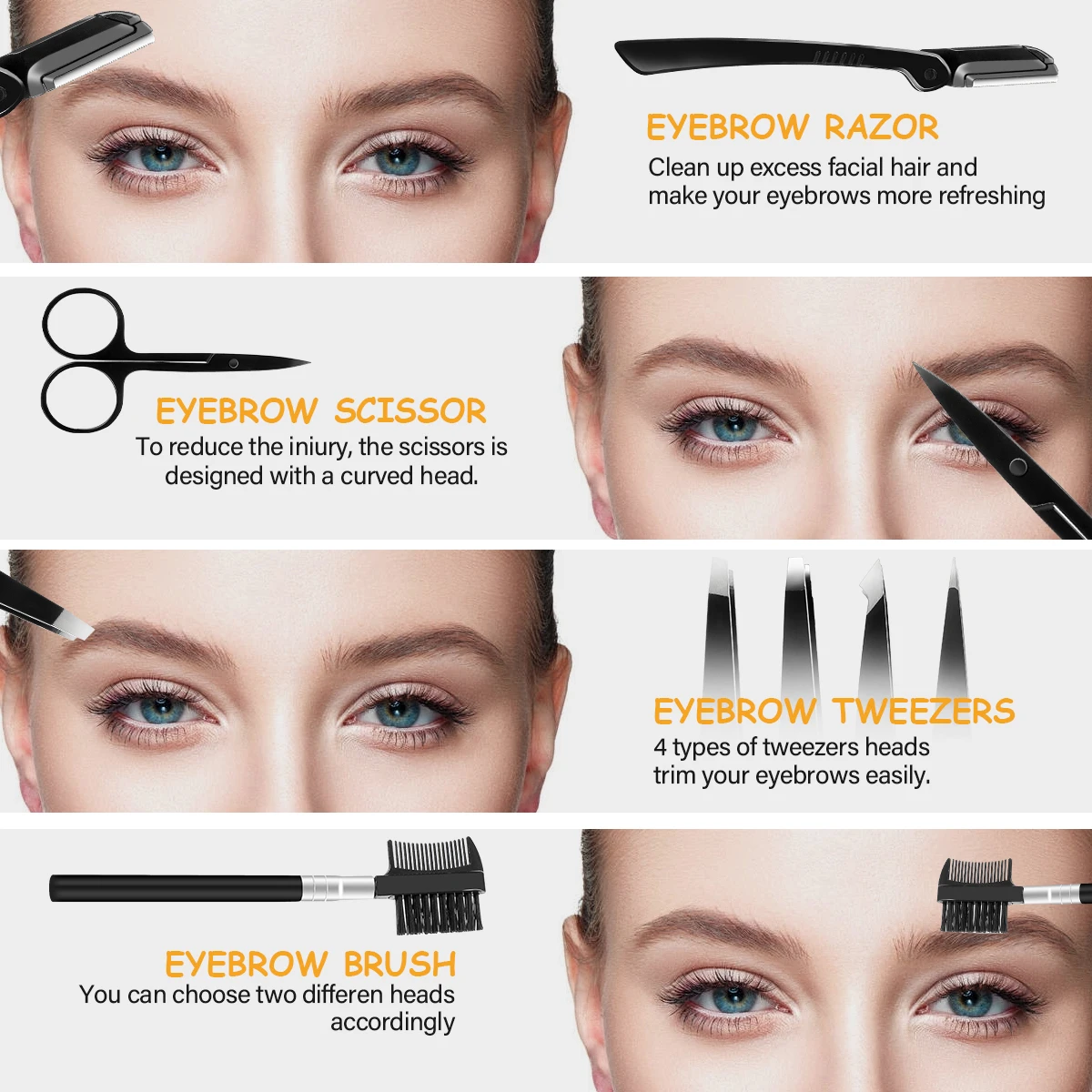 EYEBROW RAZOR
Clean up excess facial hair and make your eyebrows more refreshing

EYEBROW SCISSOR
To reduce the iniury, the scissors is designed with a curved head.

EYEBROW TWEEZERS
4 types of tweezers heads trim your eyebrows easily.

EYEBROW BRUSH
You can choose two differen heads accordingly