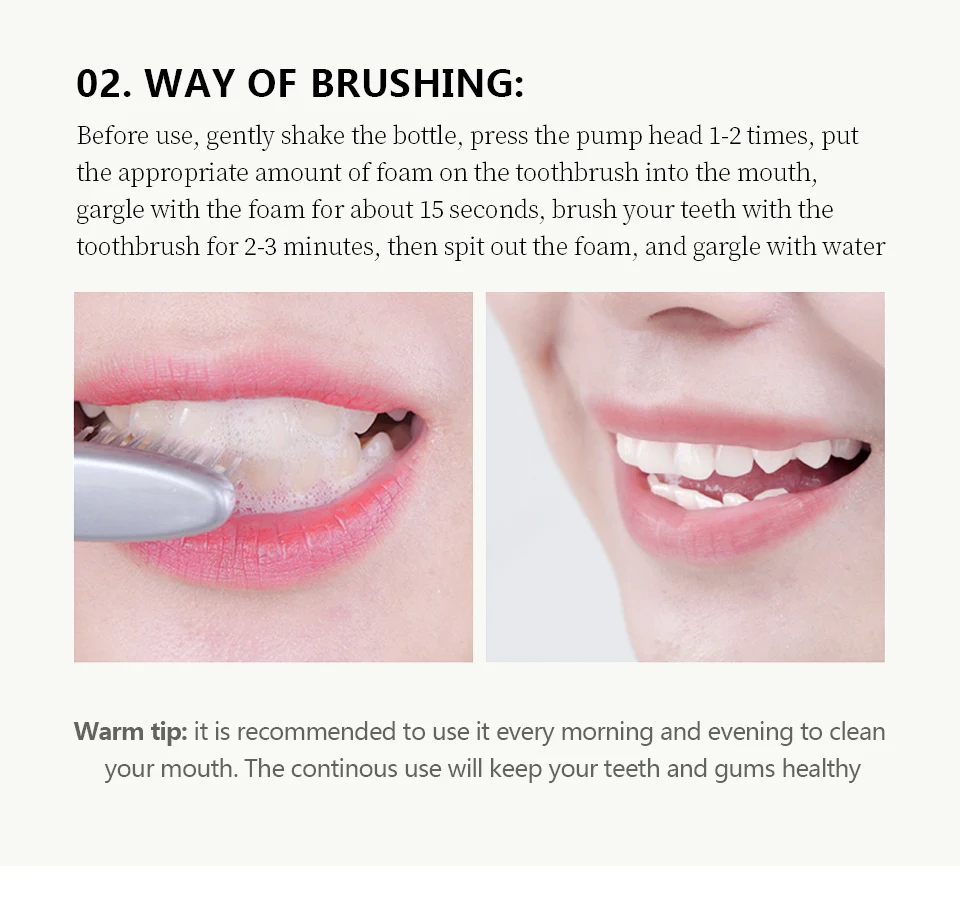 02. WAY OF BRUSHING:

Before use, gently shake the bottle, press the pump head 1-2 times, put the appropriate amount of foam on the toothbrush into the mouth, gargle with the foam for about 15 seconds, brush your teeth with the toothbrush for 2-3 minutes, then spit out the foam, and gargle with water

Warm tip: it is recommended to use it every morning and evening to clean your mouth. The continous use will keep your teeth and gums healthy