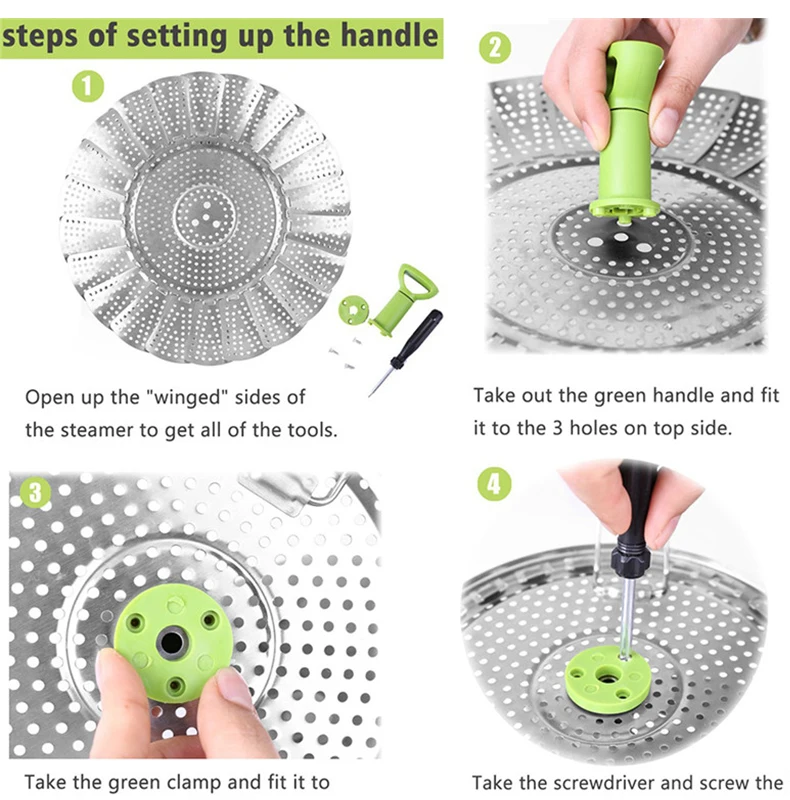 steps of setting up the handle

1

Open up the "winged" sides of the steamer to get all of the tools.

2

Take out the green handle and fit it to the 3 holes on top side.

3

Take the green clamp and fit it to

4

Take the screwdriver and screw the