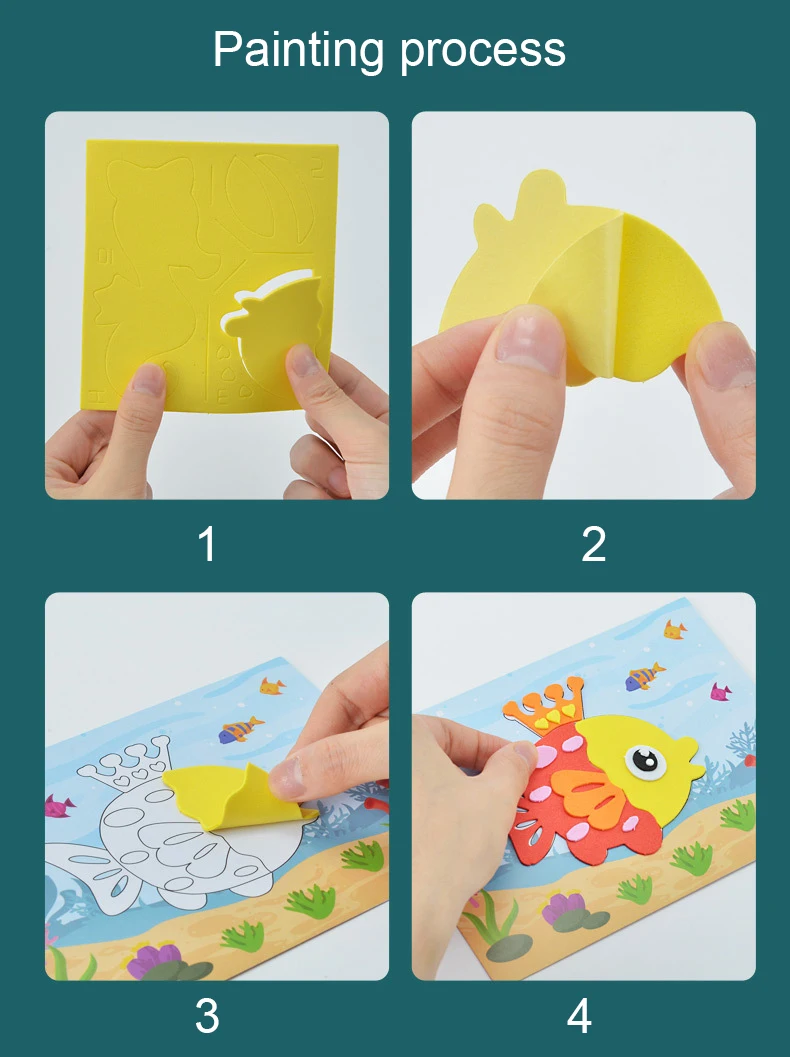 Painting process

1

2

3

4