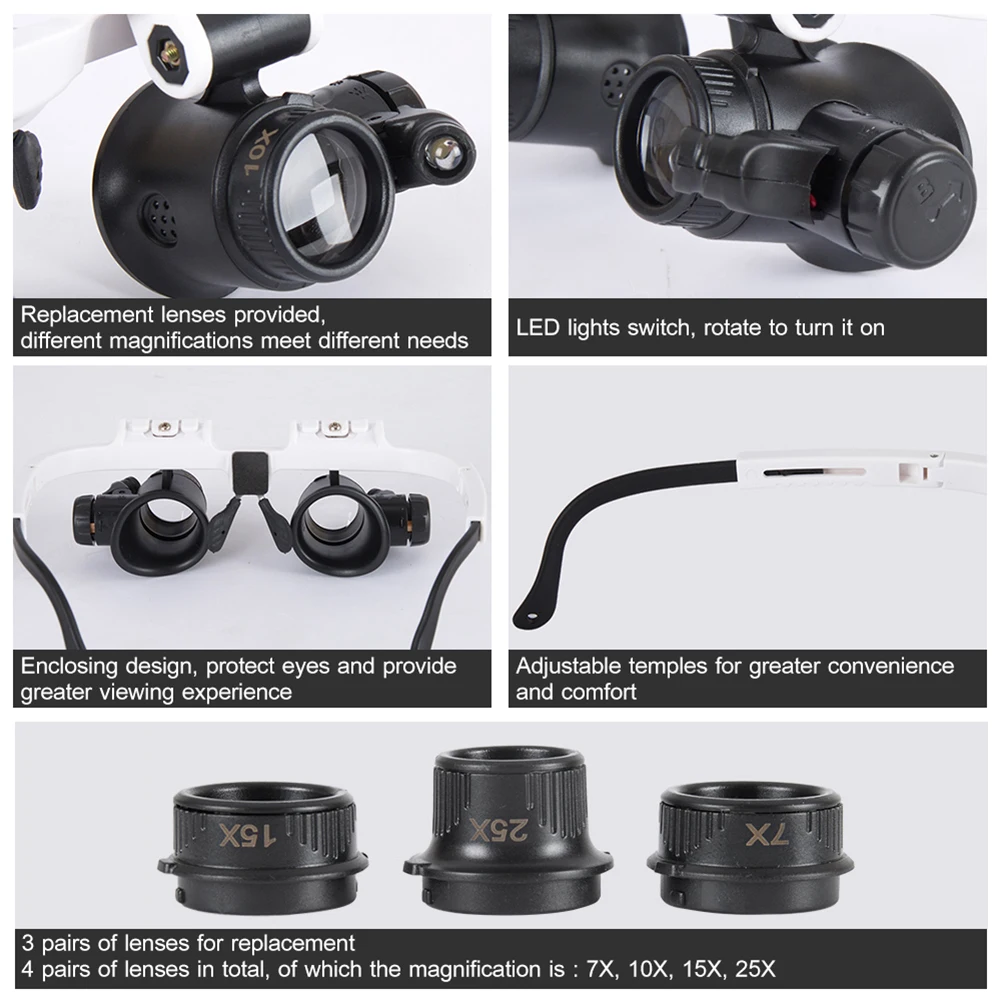 10X

Replacement lenses provided,
different magnifications meet different needs

LED lights switch, rotate to turn it on

Enclosing design, protect eyes and provide greater viewing experience

Adjustable temples for greater convenience and comfort

15X

25X

7X

3 pairs of lenses for replacement
4 pairs of lenses in total, of which the magnification is : 7X, 10X, 15X, 25X