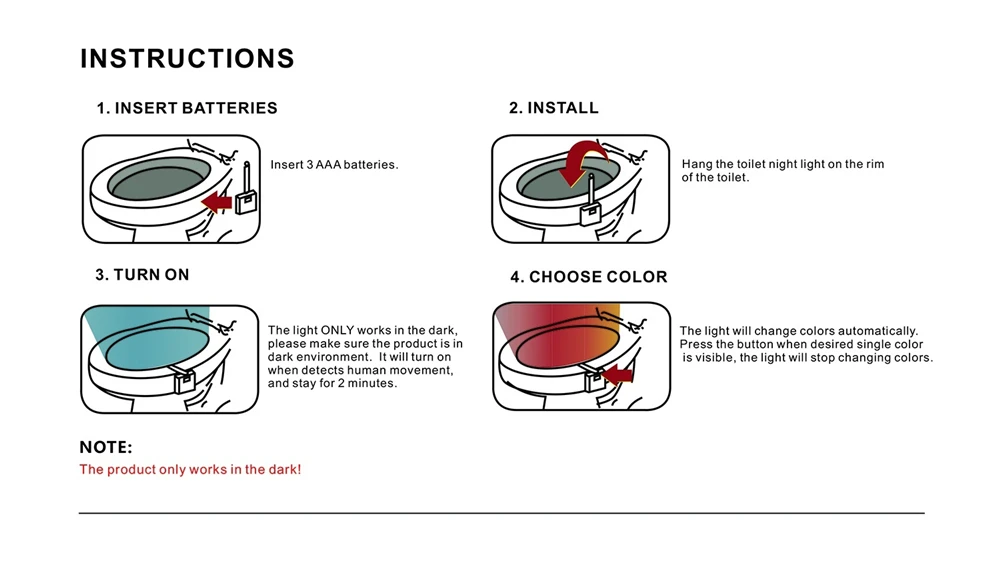 INSTRUCTIONS

1. INSERT BATTERIES

Insert 3 AAA batteries.

2. INSTALL

Hang the toilet night light on the rim of the toilet.

3. TURN ON

The light ONLY works in the dark, please make sure the product is in dark environment. It will turn on when detects human movement, and stay for 2 minutes.

4. CHOOSE COLOR

The light will change colors automatically. Press the button when desired single color is visible, the light will stop changing colors.

NOTE:

The product only works in the dark!