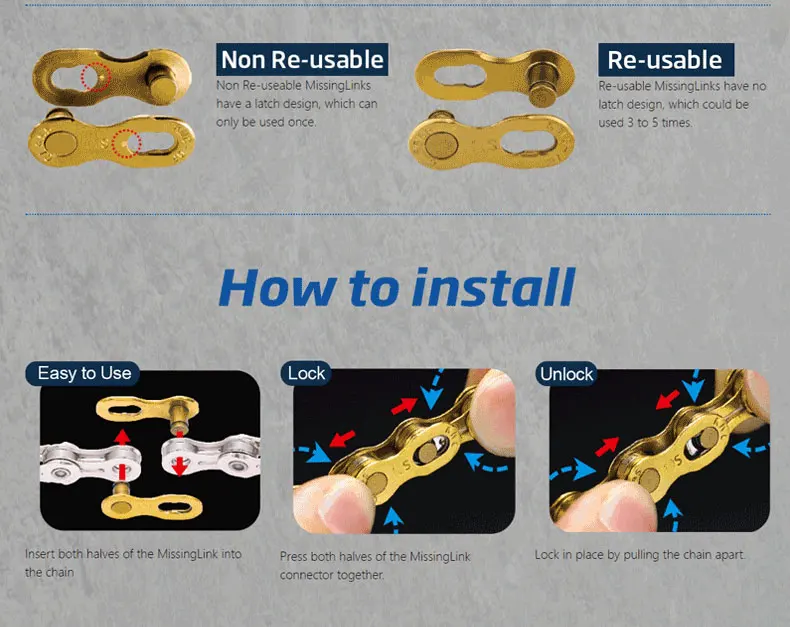 Non Re-usable
Non Re-useable MissingLinks have a latch design, which can only be used once.

Re-usable
Re-usable MissingLinks have no latch design, which could be used 3 to 5 times.

How to install

Easy to Use

Insert both halves of the MissingLink into the chain

Lock

Press both halves of the MissingLink connector together.

Unlock

Lock in place by pulling the chain apart.