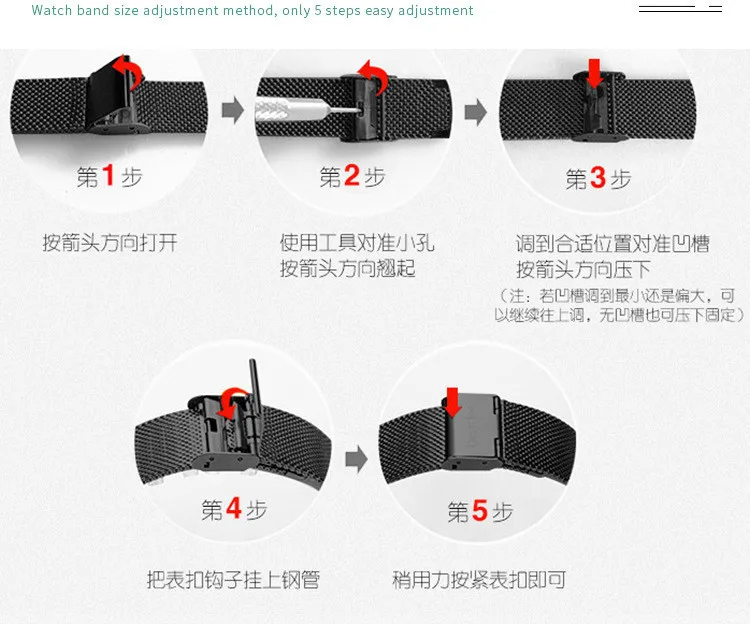 Watch band size adjustment method, only 5 steps easy adjustment

第1步

按箭头方向打开

第2步

使用工具对准小孔
按箭头方向翘起

第3步

调到合适位置对准凹槽
按箭头方向压下
（注：若凹槽调到最小还是偏大，可以继续往上调，无凹槽也可压下固定）

第4步

把表扣钩子挂上钢管

第5步

稍用力按紧表扣即可