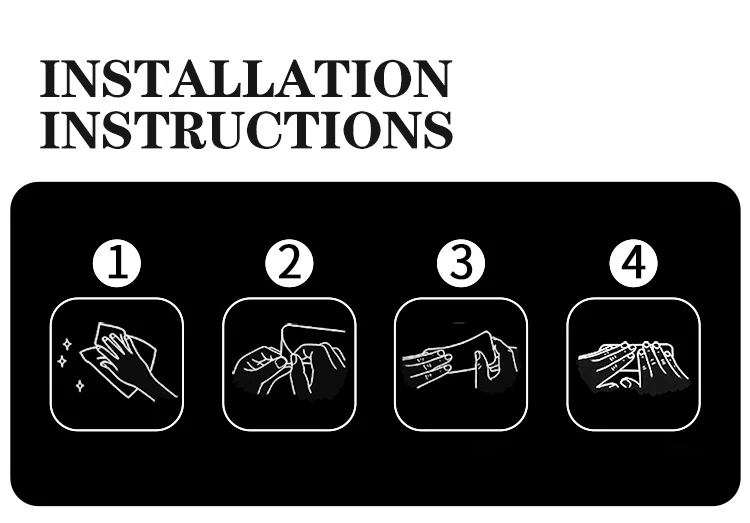 INSTALLATION INSTRUCTIONS

1

2

3

4