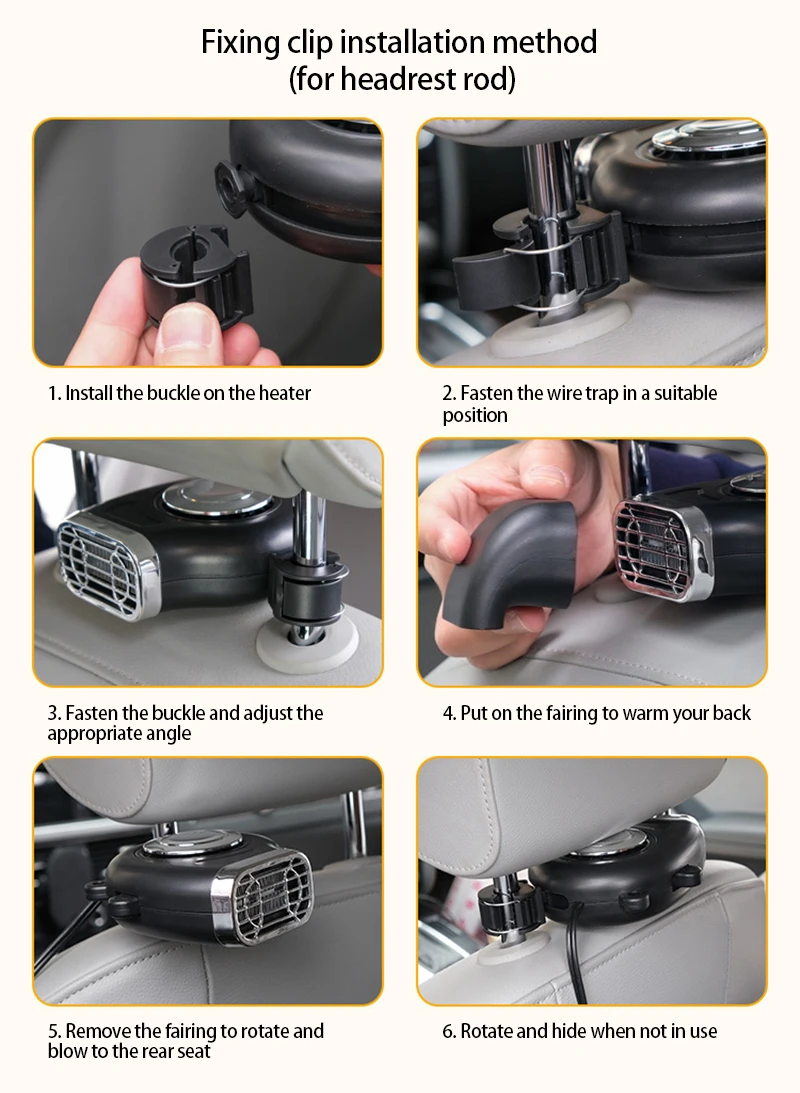 Fixing clip installation method
(for headrest rod)

1. Install the buckle on the heater

2. Fasten the wire trap in a suitable position

3. Fasten the buckle and adjust the appropriate angle

4. Put on the fairing to warm your back

5. Remove the fairing to rotate and blow to the rear seat

6. Rotate and hide when not in use