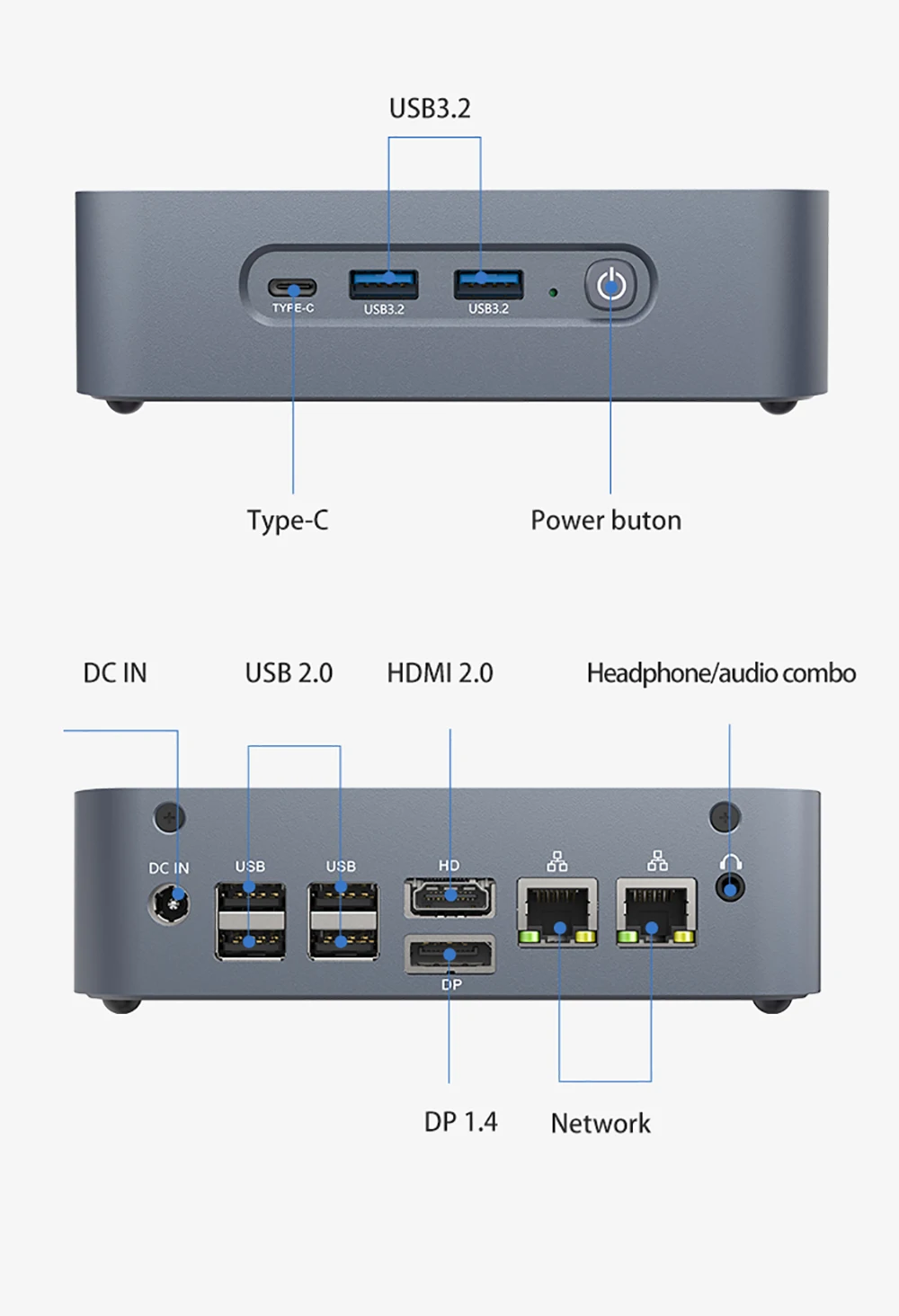 USB3.2

TYPE-C USB3.2 USB3.2

Type-C

Power buton

DC IN USB 2.0 HDMI 2.0 Headphone/audio combo

DC IN USB USB HD

DP

DP 1.4 Network