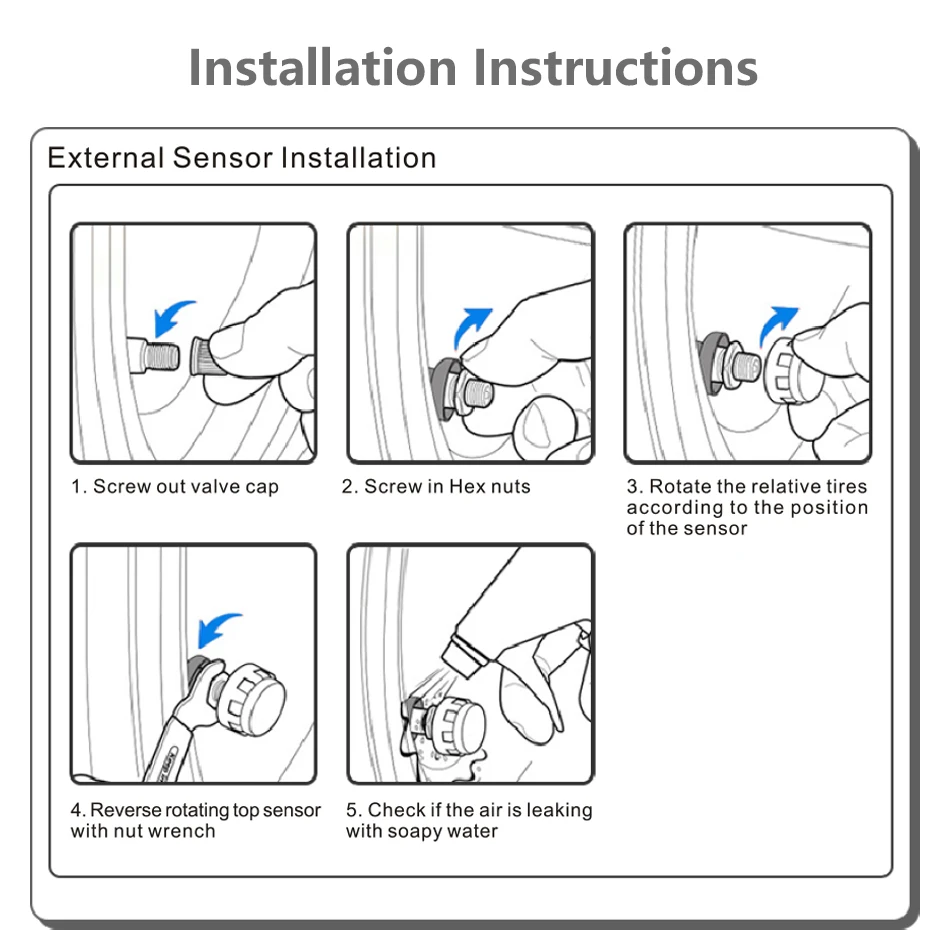 Installation Instructions

External Sensor Installation

1. Screw out valve cap

2. Screw in Hex nuts

3. Rotate the relative tires according to the position of the sensor

4. Reverse rotating top sensor with nut wrench

5. Check if the air is leaking with soapy water