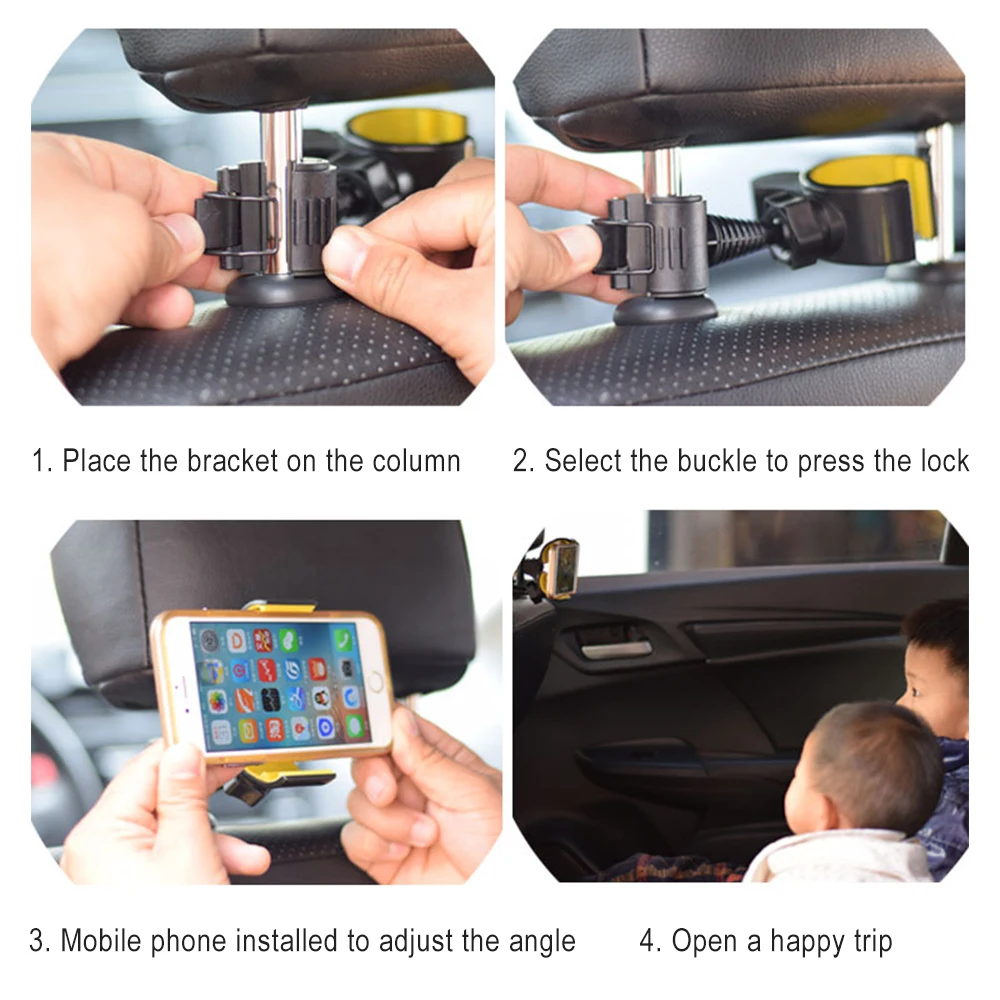 1. Place the bracket on the column

2. Select the buckle to press the lock

3. Mobile phone installed to adjust the angle

4. Open a happy trip