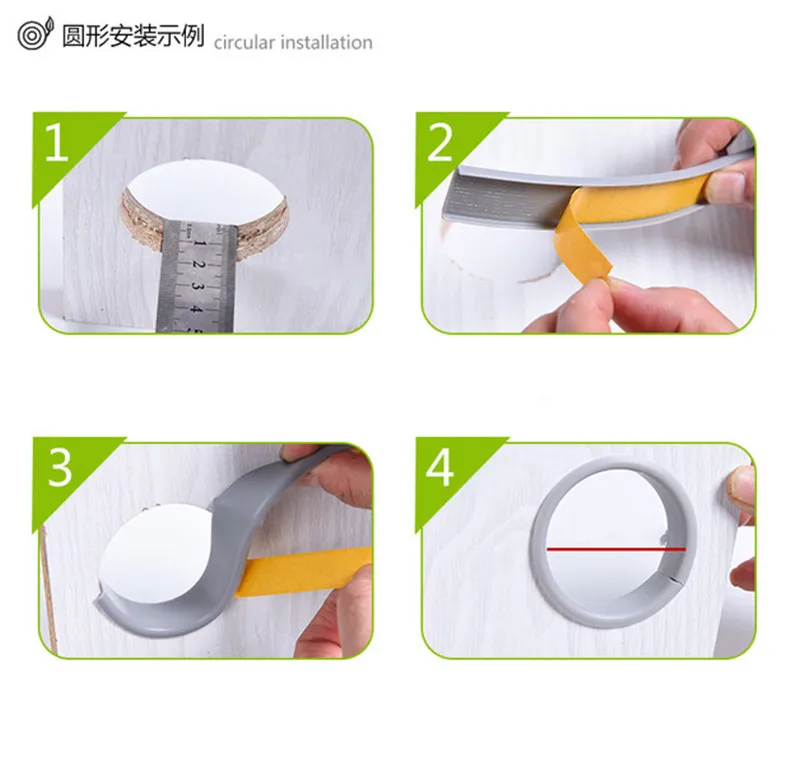 圆形安装示例 circular installation

1

1 2 3 4

2

3

4