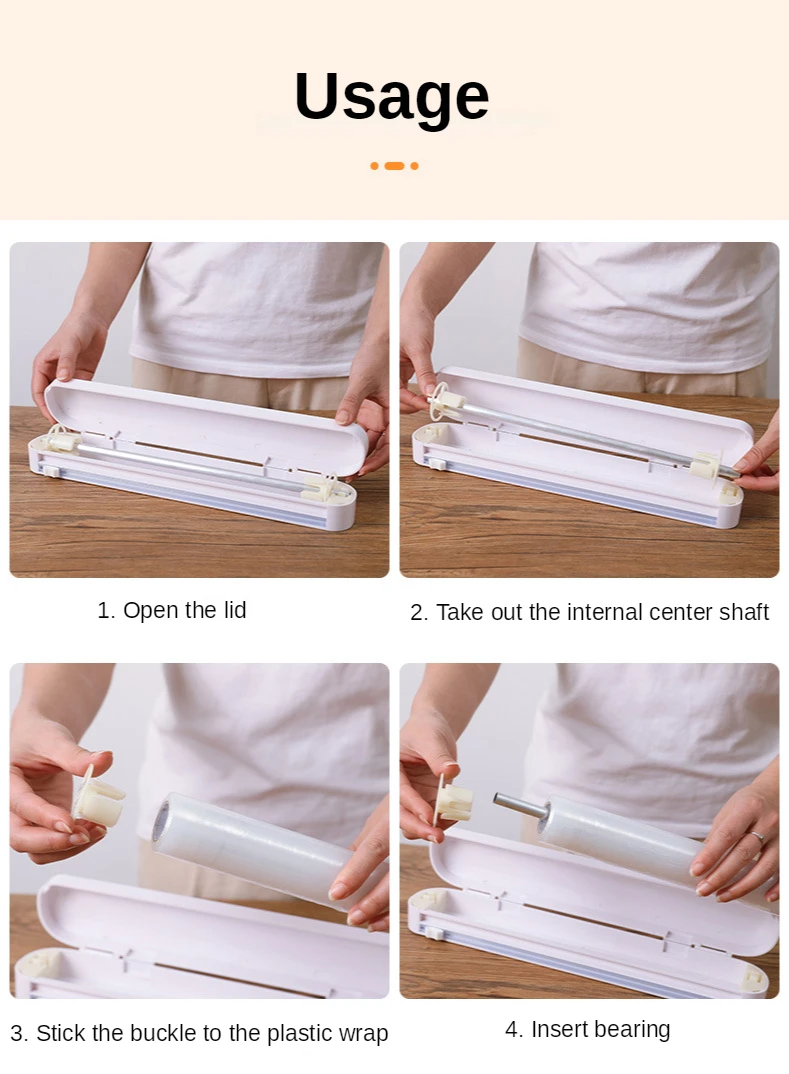 Usage

1. Open the lid

2. Take out the internal center shaft

3. Stick the buckle to the plastic wrap

4. Insert bearing