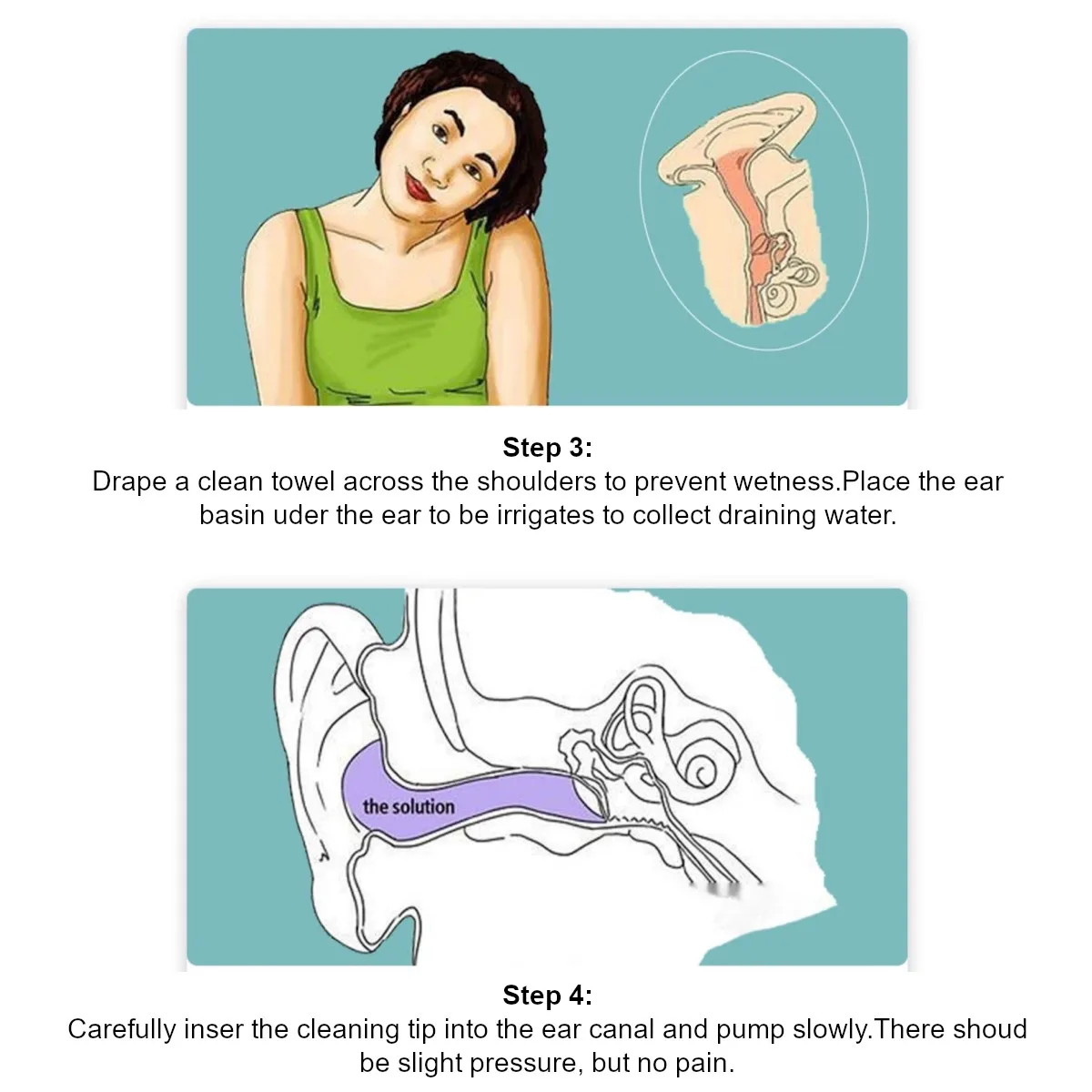 Step 3:
Drape a clean towel across the shoulders to prevent wetness.Place the ear basin uder the ear to be irrigates to collect draining water.

the solution

Step 4:
Carefully inser the cleaning tip into the ear canal and pump slowly.There shoud be slight pressure, but no pain.