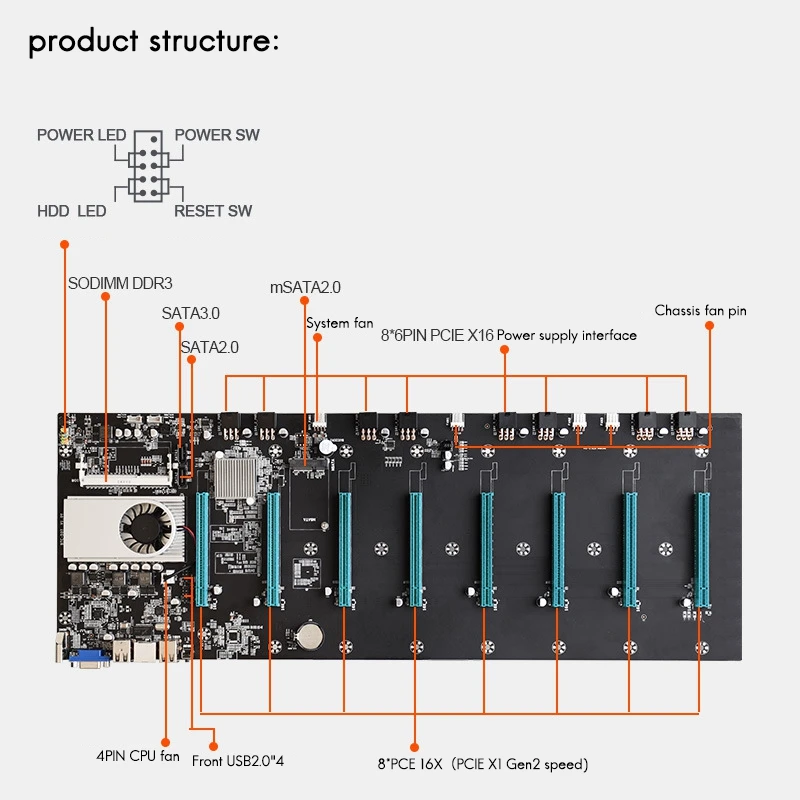 product structure:

POWER LED
POWER SW
HDD LED
RESET SW

SODIMM DDR3
SATA3.0
SATA2.0
mSATA2.0
System fan
8*6PIN PCIE X16 Power supply interface
Chassis fan pin

4PIN CPU fan
Front USB2.0"4
8*PCE 16X (PCIE X1 Gen2 speed)