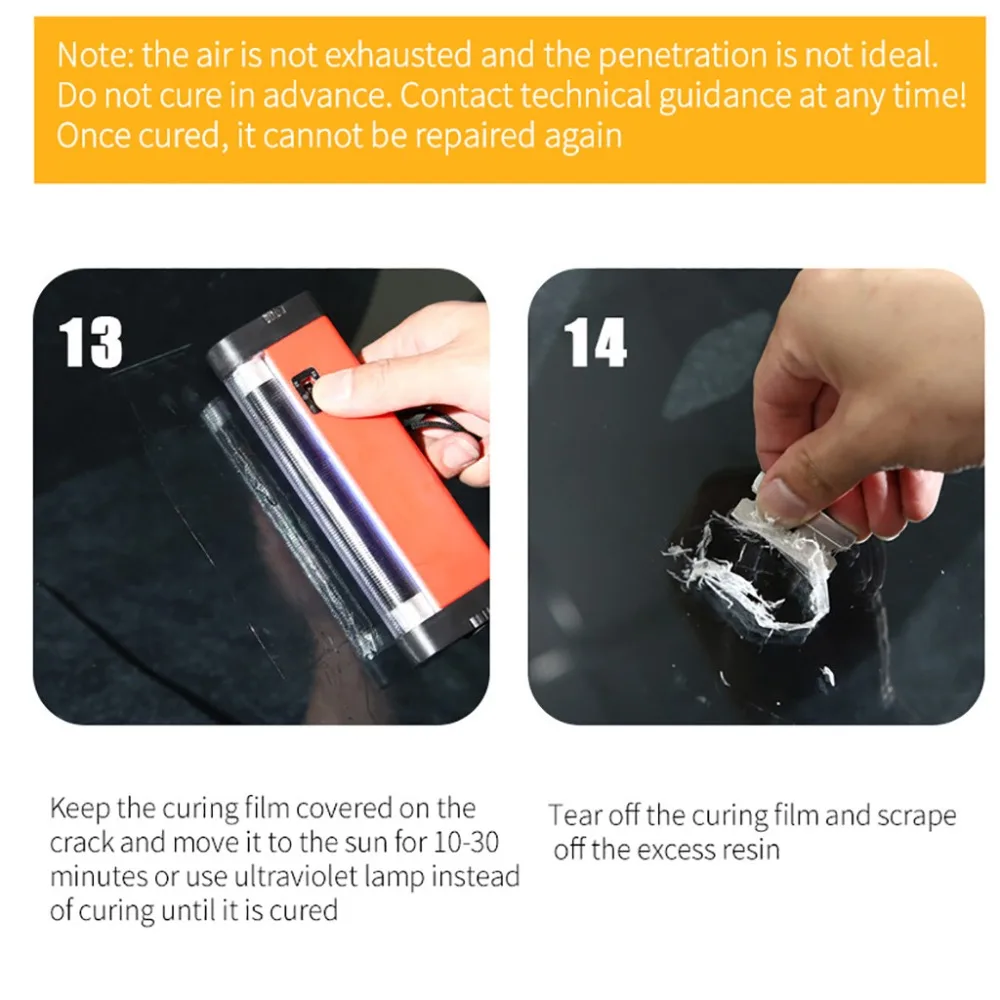 Note: the air is not exhausted and the penetration is not ideal. Do not cure in advance. Contact technical guidance at any time! Once cured, it cannot be repaired again

13

14

Keep the curing film covered on the crack and move it to the sun for 10-30 minutes or use ultraviolet lamp instead of curing until it is cured

Tear off the curing film and scrape off the excess resin