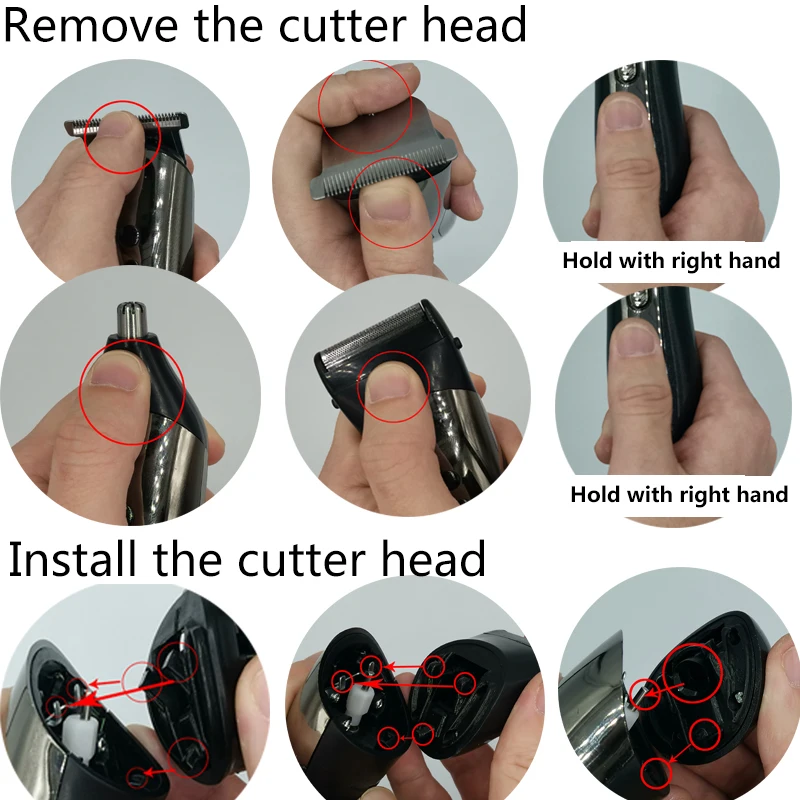 Remove the cutter head

Hold with right hand

Hold with right hand

Install the cutter head