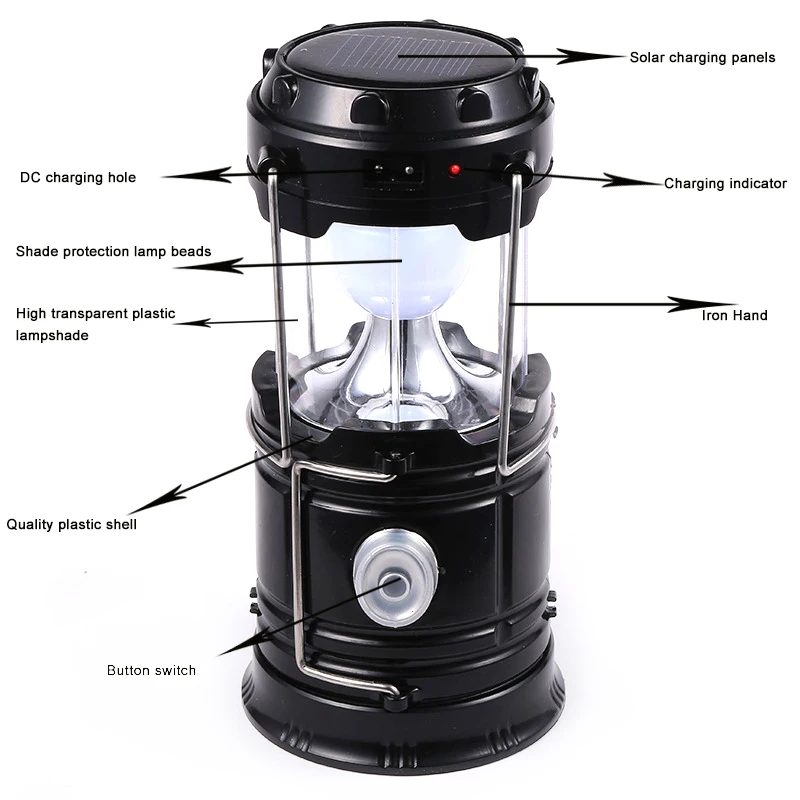 Solar charging panels

DC charging hole

Charging indicator

Shade protection lamp beads

High transparent plastic lampshade

Iron Hand

Quality plastic shell

Button switch