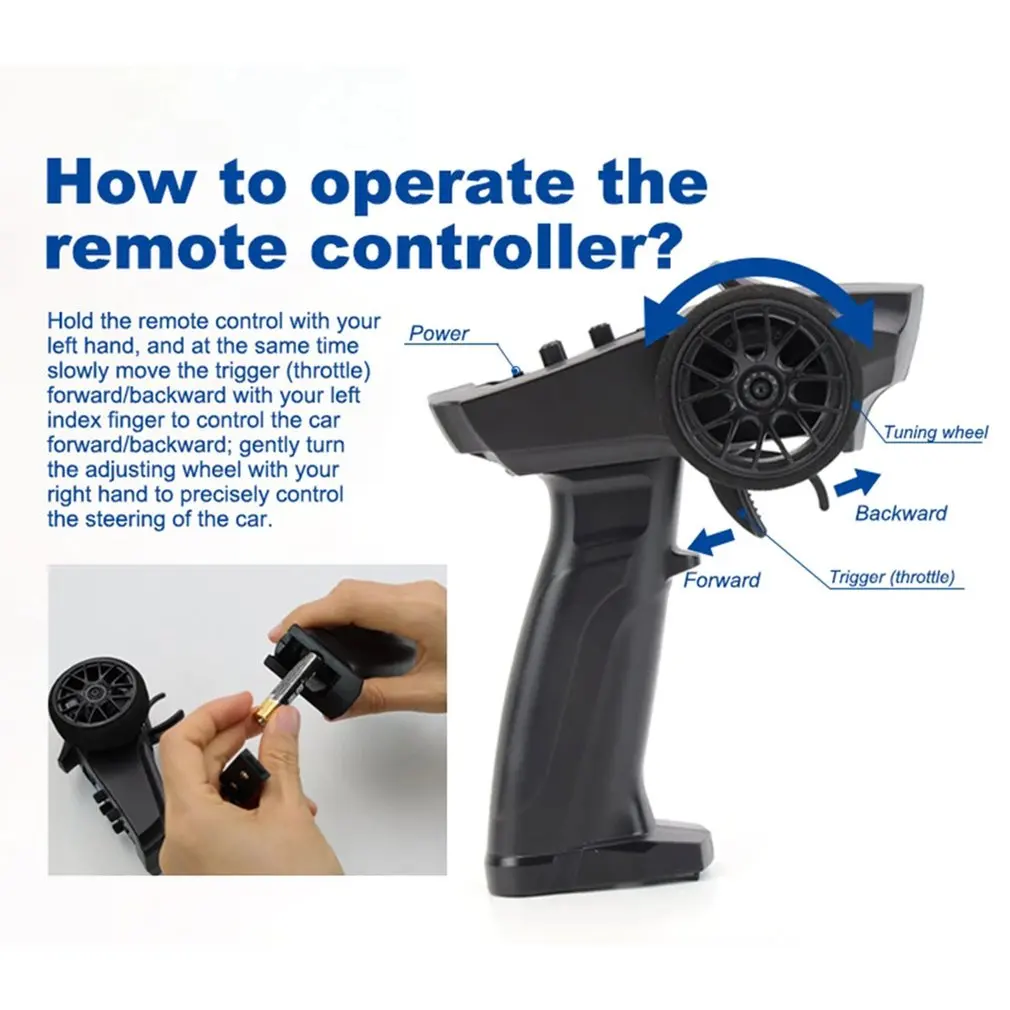 How to operate the remote controller?

Hold the remote control with your left hand, and at the same time slowly move the trigger (throttle) forward/backward with your left index finger to control the car forward/backward; gently turn the adjusting wheel with your right hand to precisely control the steering of the car.

Power

Tuning wheel

Backward

Forward

Trigger (throttle)