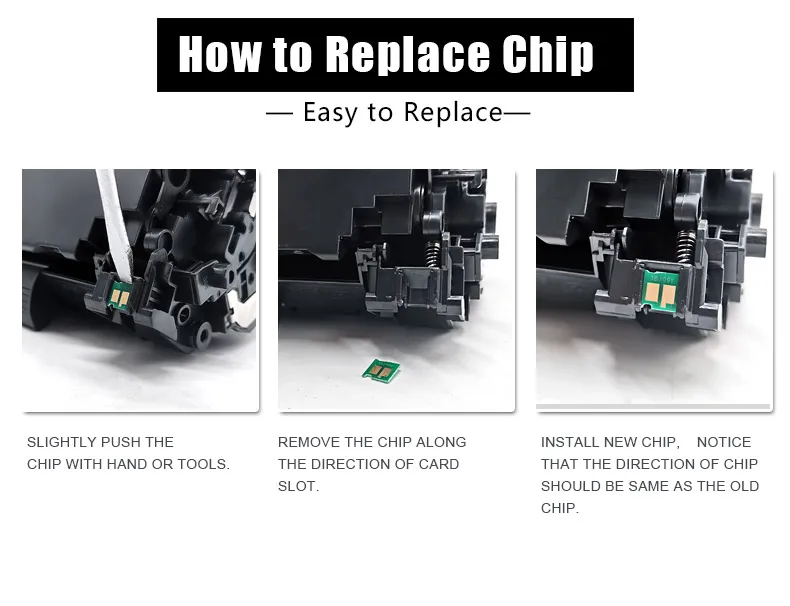 How to Replace Chip

— Easy to Replace—

SLIGHTLY PUSH THE CHIP WITH HAND OR TOOLS.

REMOVE THE CHIP ALONG THE DIRECTION OF CARD SLOT.

INSTALL NEW CHIP,    NOTICE THAT THE DIRECTION OF CHIP SHOULD BE SAME AS THE OLD CHIP.